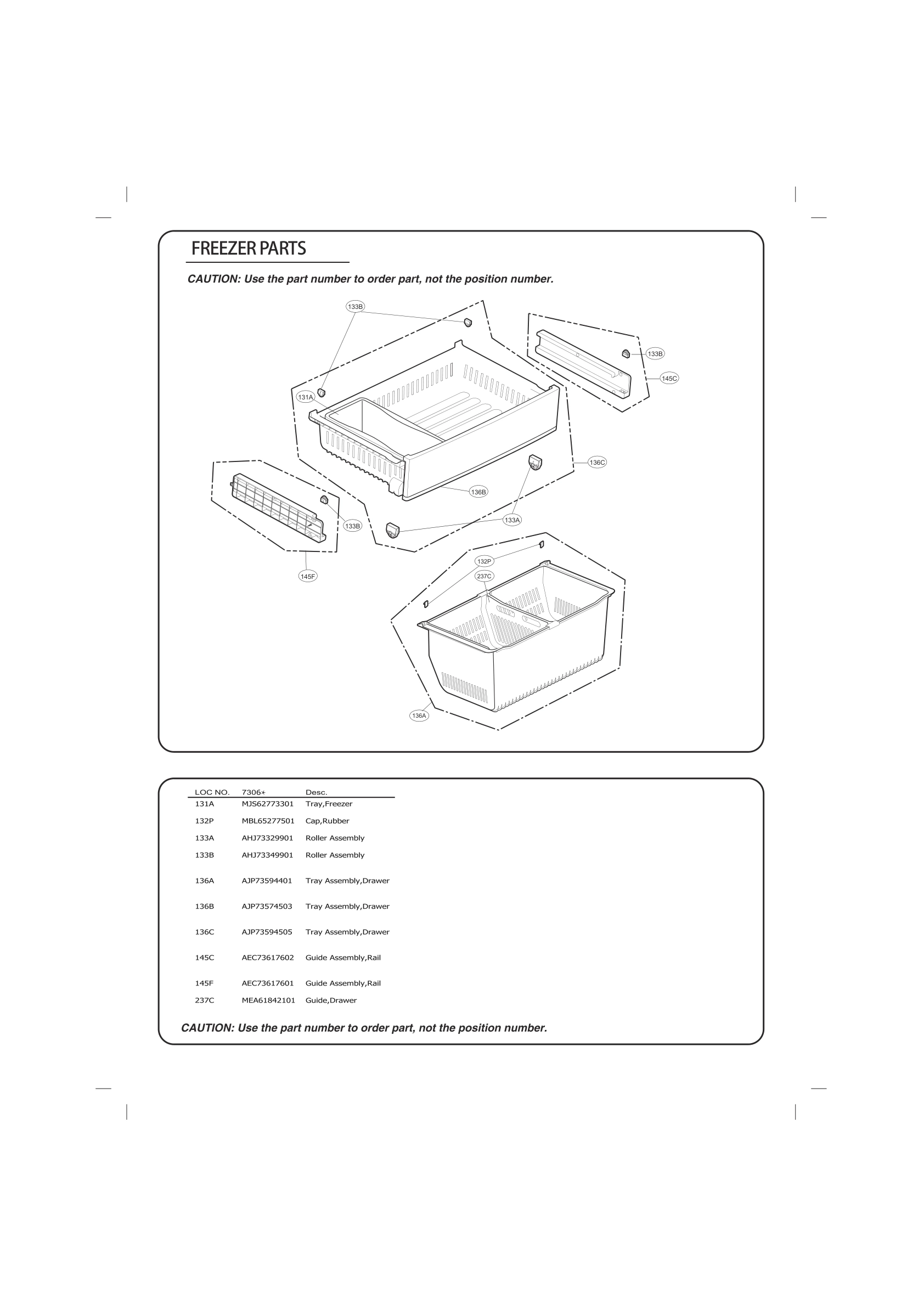 FREEZER PARTS

CAUTION: Use the part number to order part, not the position number.

133B
133B
145C
131A
136C
136B
133B
133A
145F
132P
237C
136A

| LOC NO. | 7306* | Desc. |
|---|---|---|
| 131A | MJS62773301 | Tray,Freezer |
| 132P | MBL65277501 | Cap,Rubber |
| 133A | AHJ73329901 | Roller Assembly |
| 133B | AHJ73349901 | Roller Assembly |
| 136A | AJP73594401 | Tray Assembly,Drawer |
| 136B | AJP73574503 | Tray Assembly,Drawer |
| 136C | AJP73594505 | Tray Assembly,Drawer |
| 145C | AEC73617602 | Guide Assembly,Rail |
| 145F | AEC73617601 | Guide Assembly,Rail |
| 237C | MEA61842101 | Guide,Drawer |

CAUTION: Use the part number to order part, not the position number.