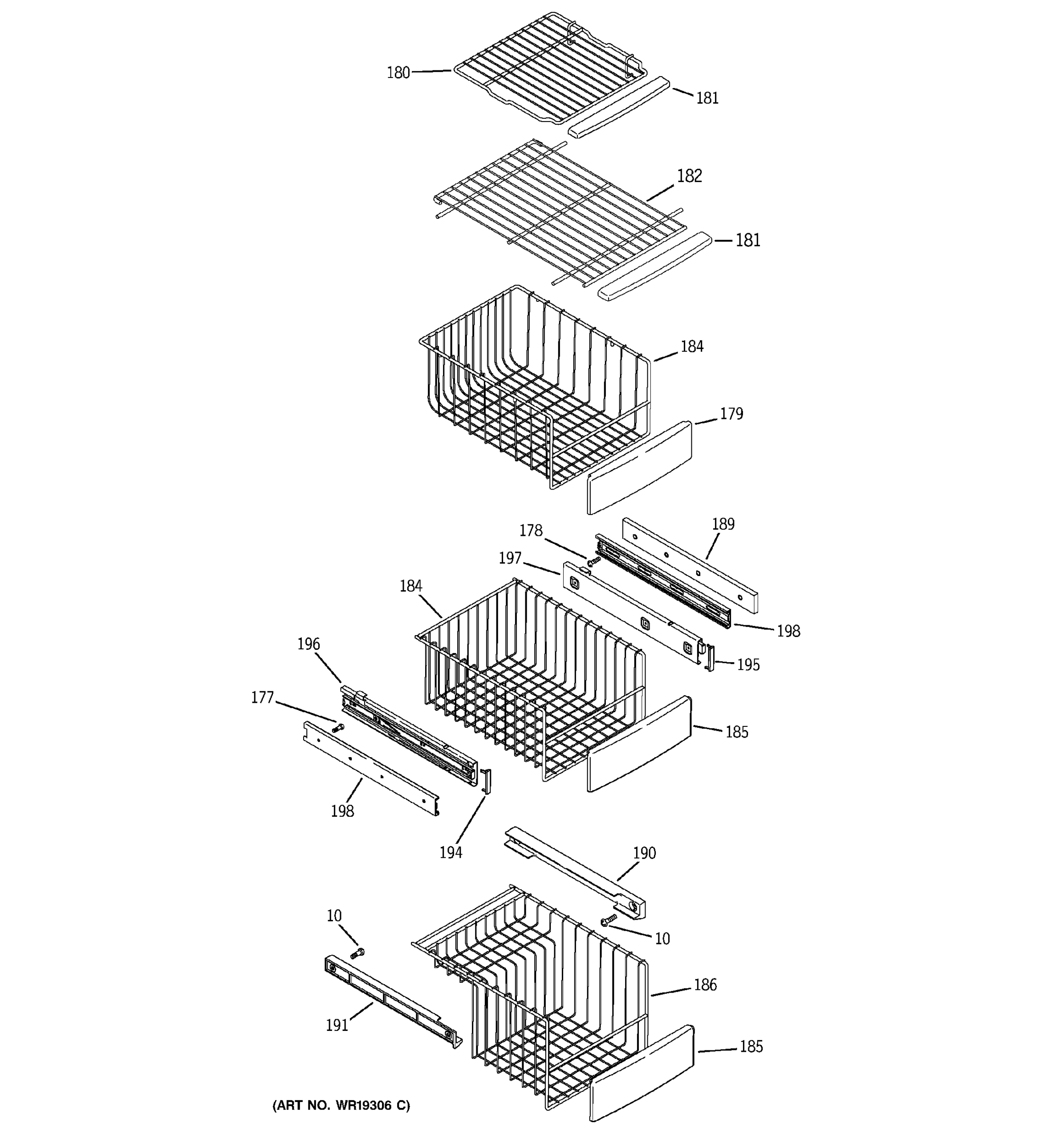 180
181
182
181
184
179
178
189
197
184
198
196
195
177
185
198
194
190
10
10
186
191
185
(ART NO. WR19306 C)