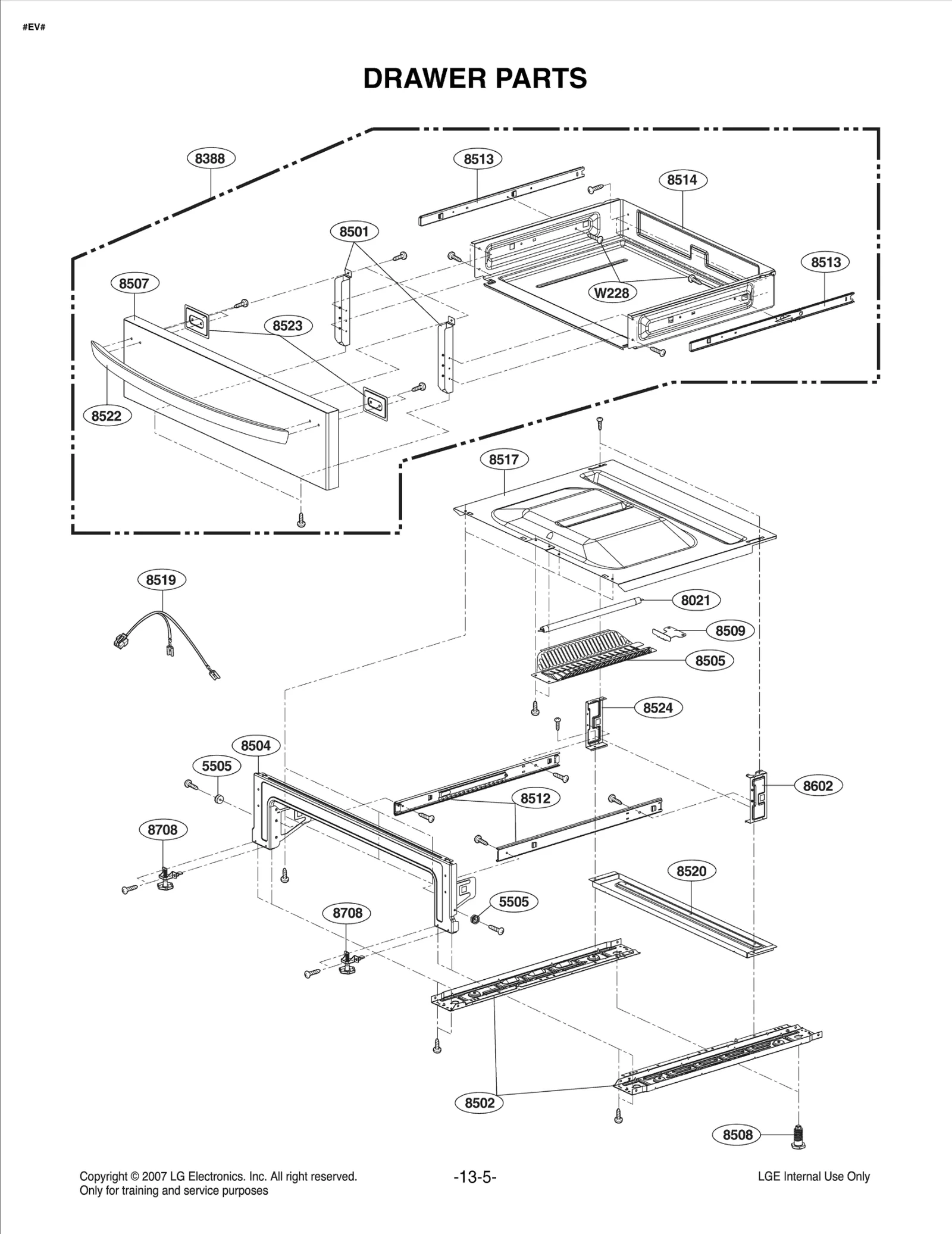 #EV#

DRAWER PARTS

8388
8513
8514
8501
8513
8507
W228
8523
8522
8517
8519
8021
8509
8505
8524
8504
5505
8602
8512
8708
8520
5505
8708
8502
8508

Copyright © 2007 LG Electronics. Inc. All right reserved.
Only for training and service purposes

-13-5-

LGE Internal Use Only