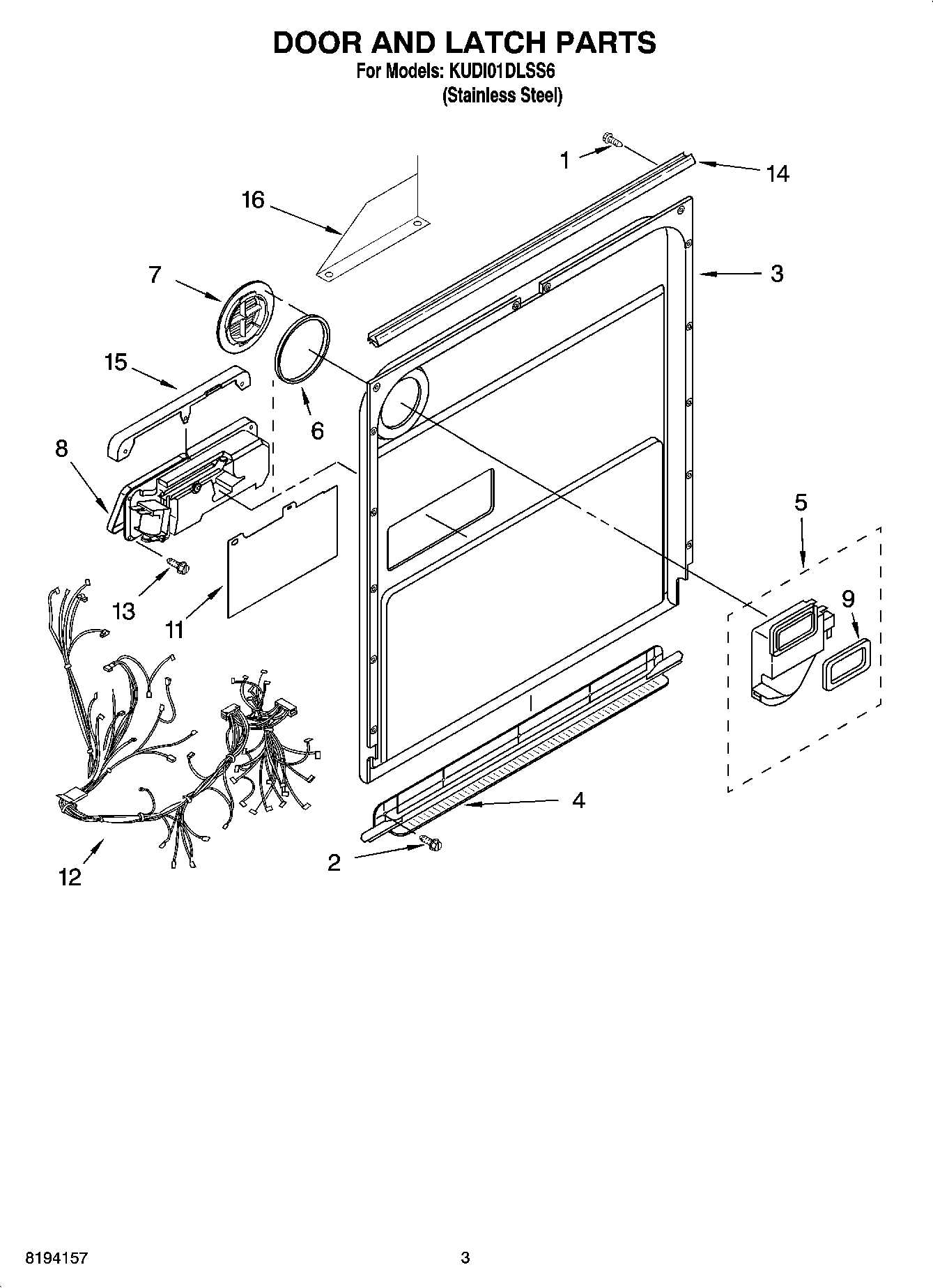 DOOR AND LATCH PARTS
For Models: KUDI01DLSS6
(Stainless Steel)

1
14
16
3
7
15
6
8
5
9
13
11
4
2
12

8194157

3