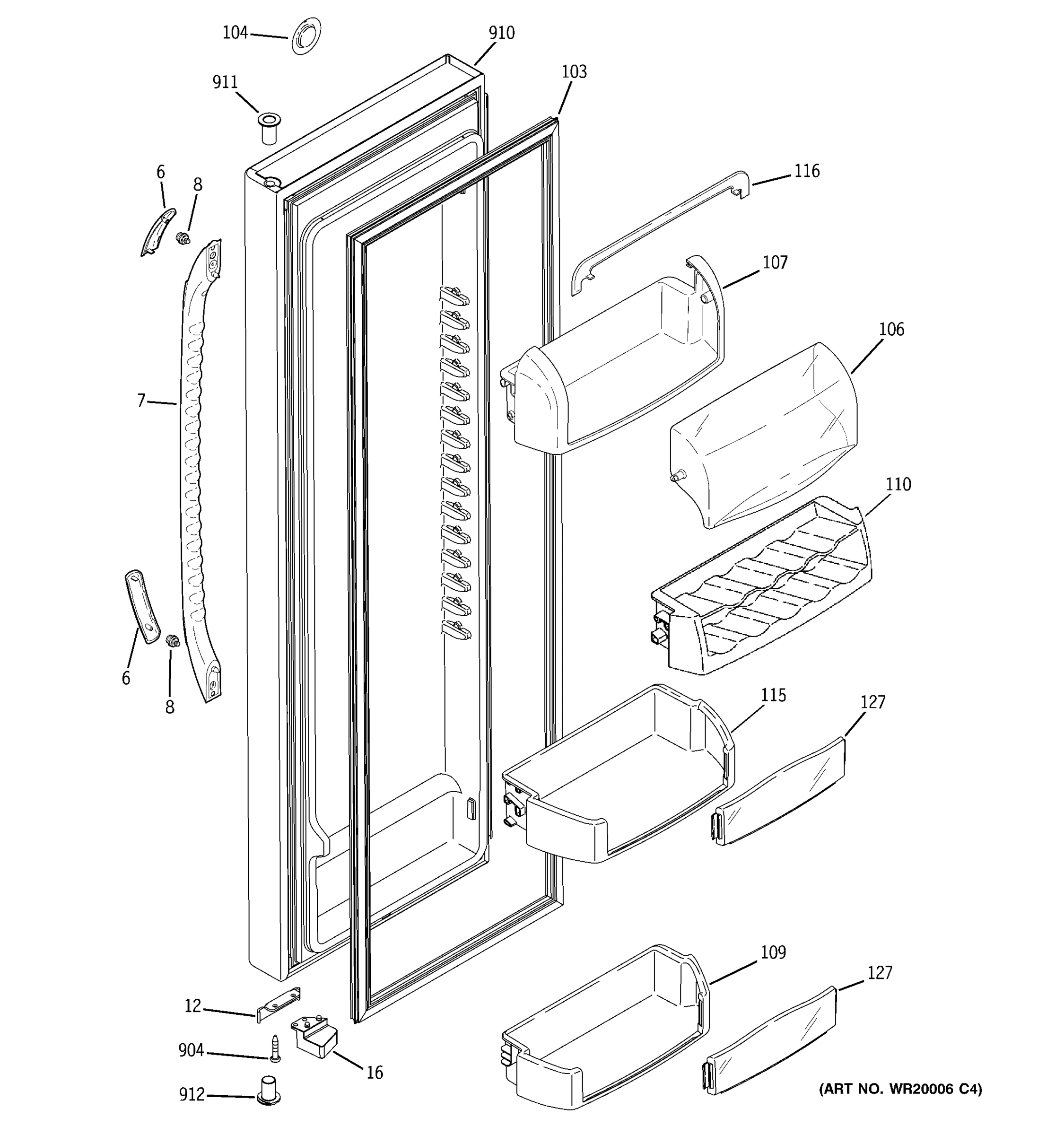 104
910
911
103
6
8
116
107
106
7
110
6
8
115
127
109
127
12
904
16
912
(ART NO. WR20006 C4)