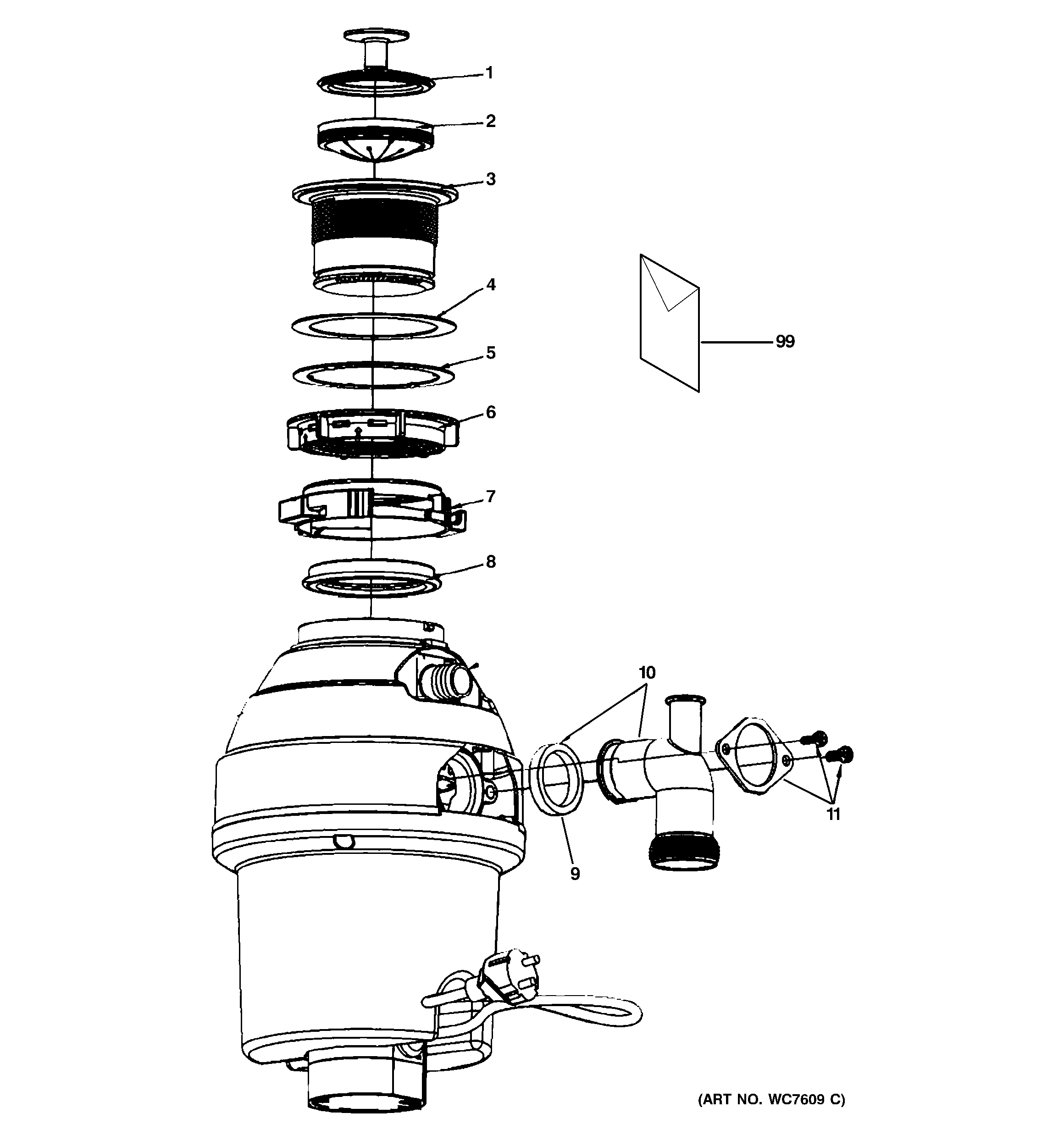 1
2
3
4
99
5
6
7
8
10
11
9
(ART NO. WC7609 C)