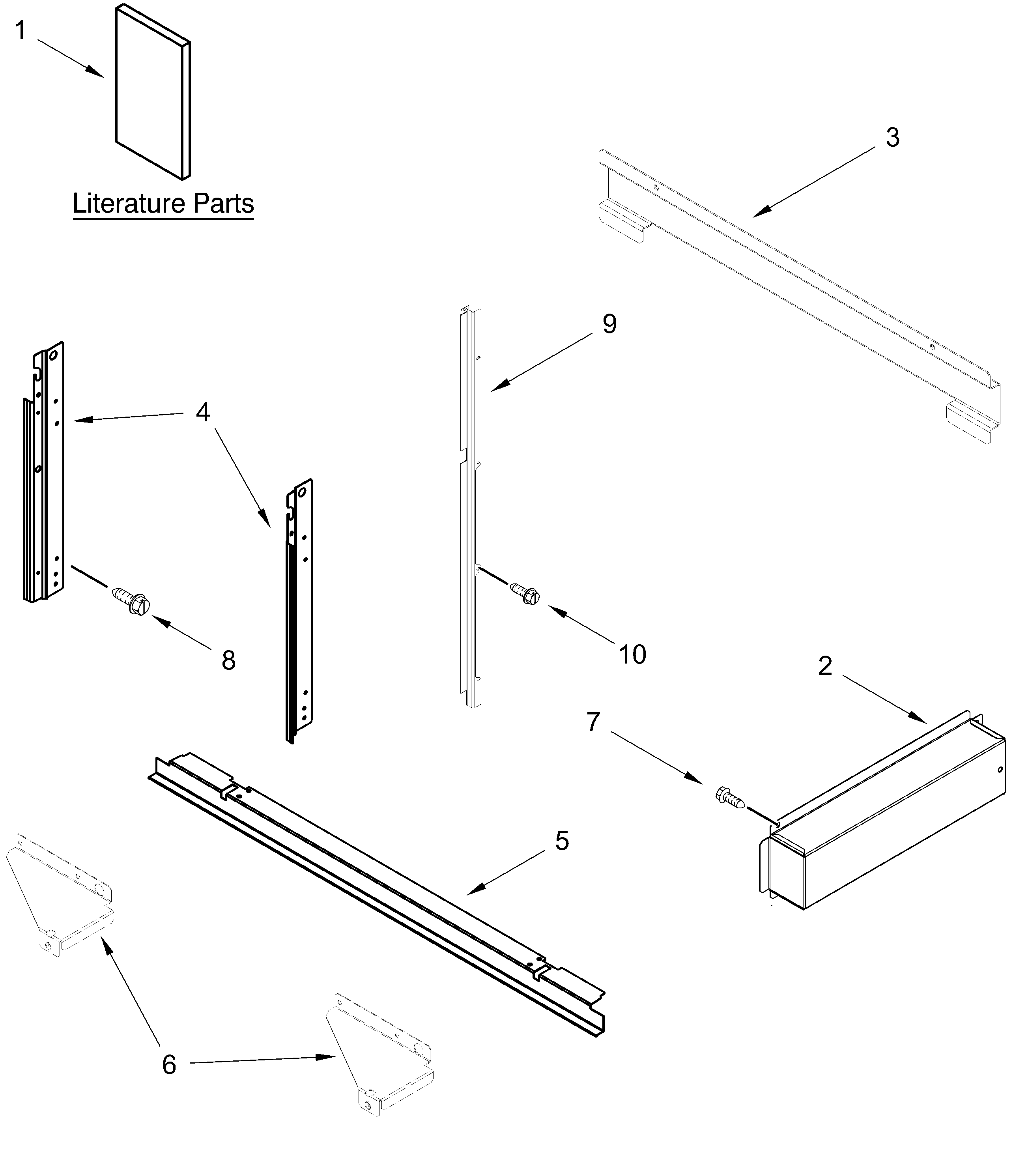 1

Literature Parts

3

9

4

8

10

2

7

5

6