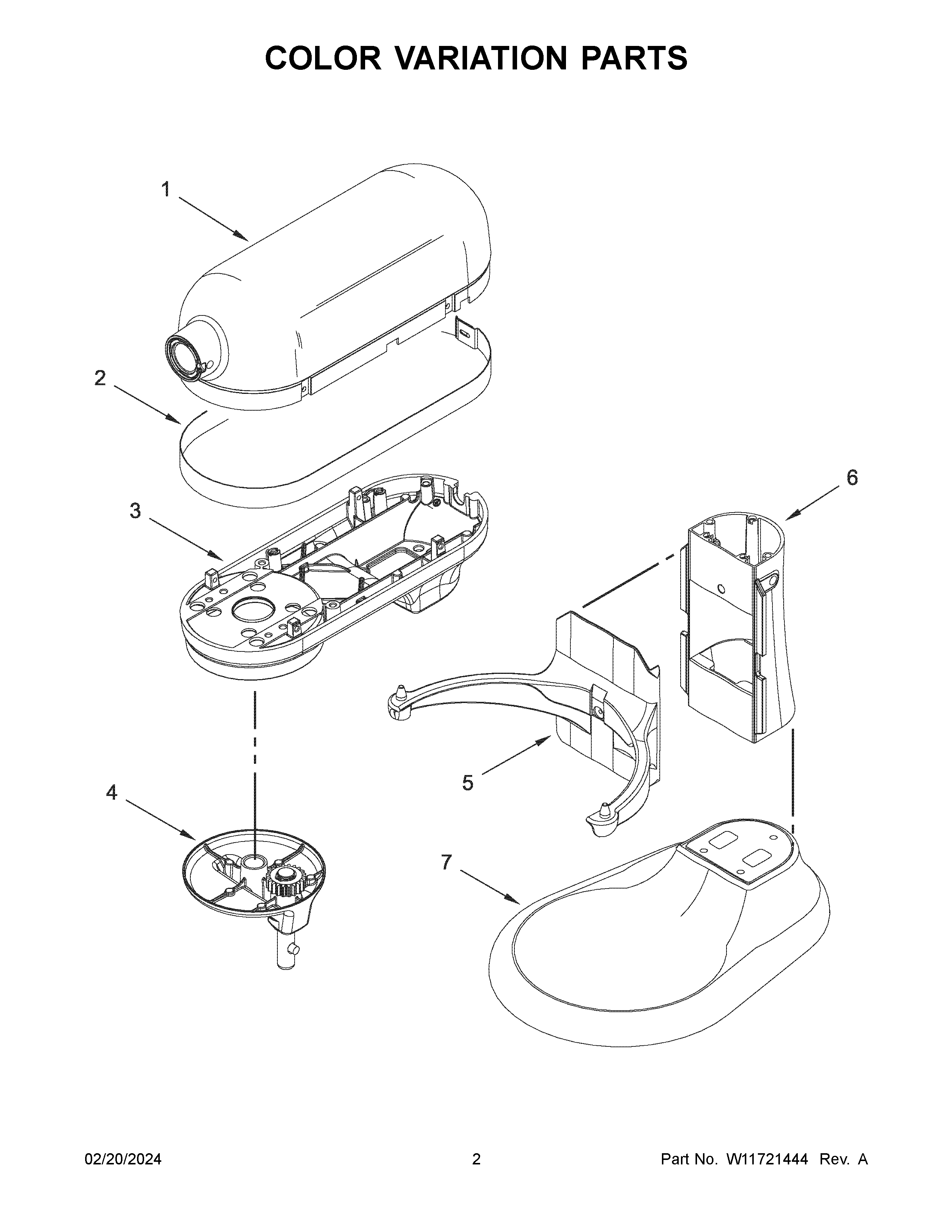 COLOR VARIATION PARTS

1

2

3

6

5

4

7

02/20/2024 2 Part No. W11721444 Rev. A