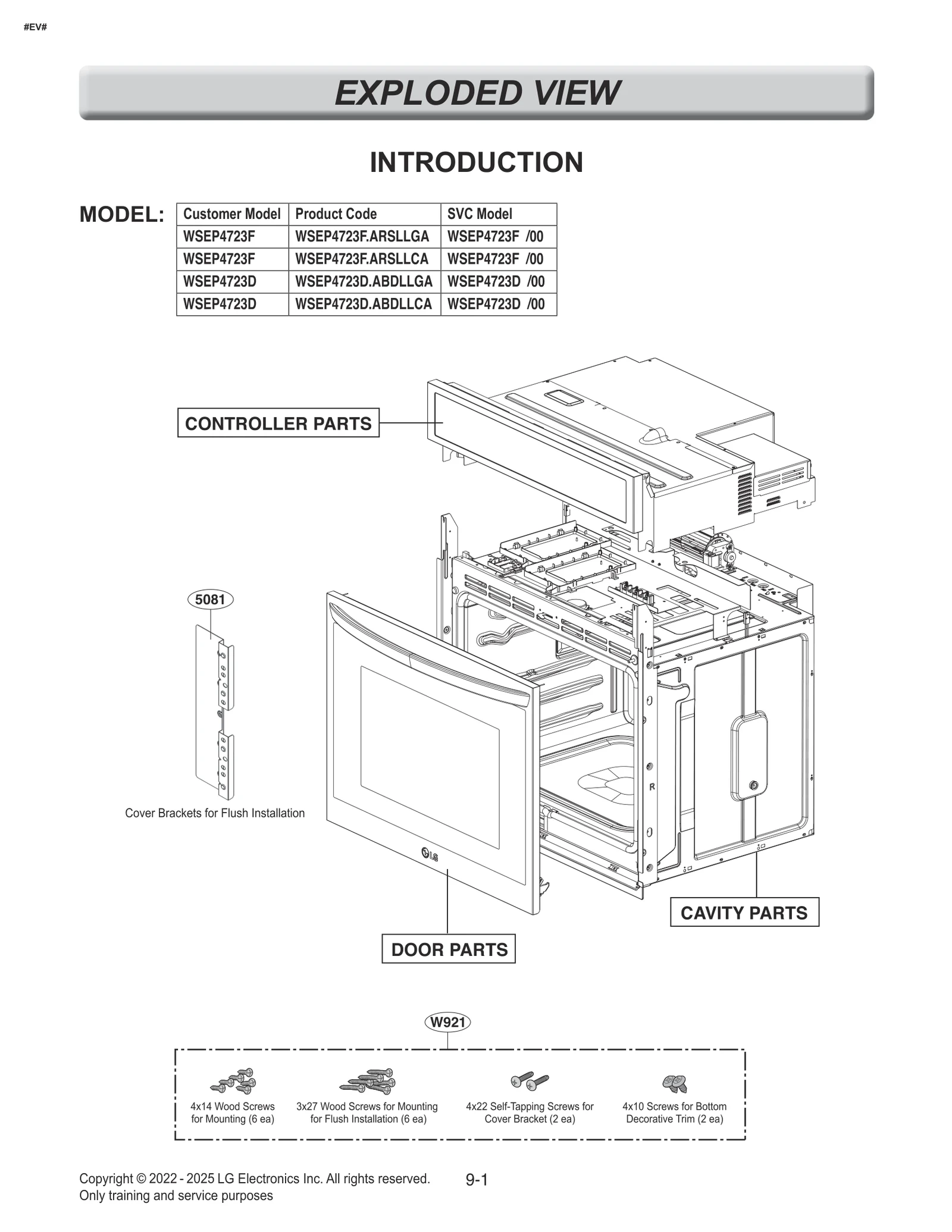 #EV#

EXPLODED VIEW

INTRODUCTION

MODEL:

| Customer Model | Product Code | SVC Model |
|---|---|---|
| WSEP4723F | WSEP4723F.ARSLLGA | WSEP4723F /00 |
| WSEP4723F | WSEP4723F.ARSLLCA | WSEP4723F /00 |
| WSEP4723D | WSEP4723D.ABDLLGA | WSEP4723D /00 |
| WSEP4723D | WSEP4723D.ABDLLCA | WSEP4723D /00 |

CONTROLLER PARTS

5081

Cover Brackets for Flush Installation

LG

R

CAVITY PARTS

DOOR PARTS

W921

4x14 Wood Screws for Mounting (6 ea)

3x27 Wood Screws for Mounting for Flush Installation (6 ea)

4x22 Self-Tapping Screws for Cover Bracket (2 ea)

4x10 Screws for Bottom Decorative Trim (2 ea)

Copyright © 2022 - 2025 LG Electronics Inc. All rights reserved.
Only training and service purposes

9-1