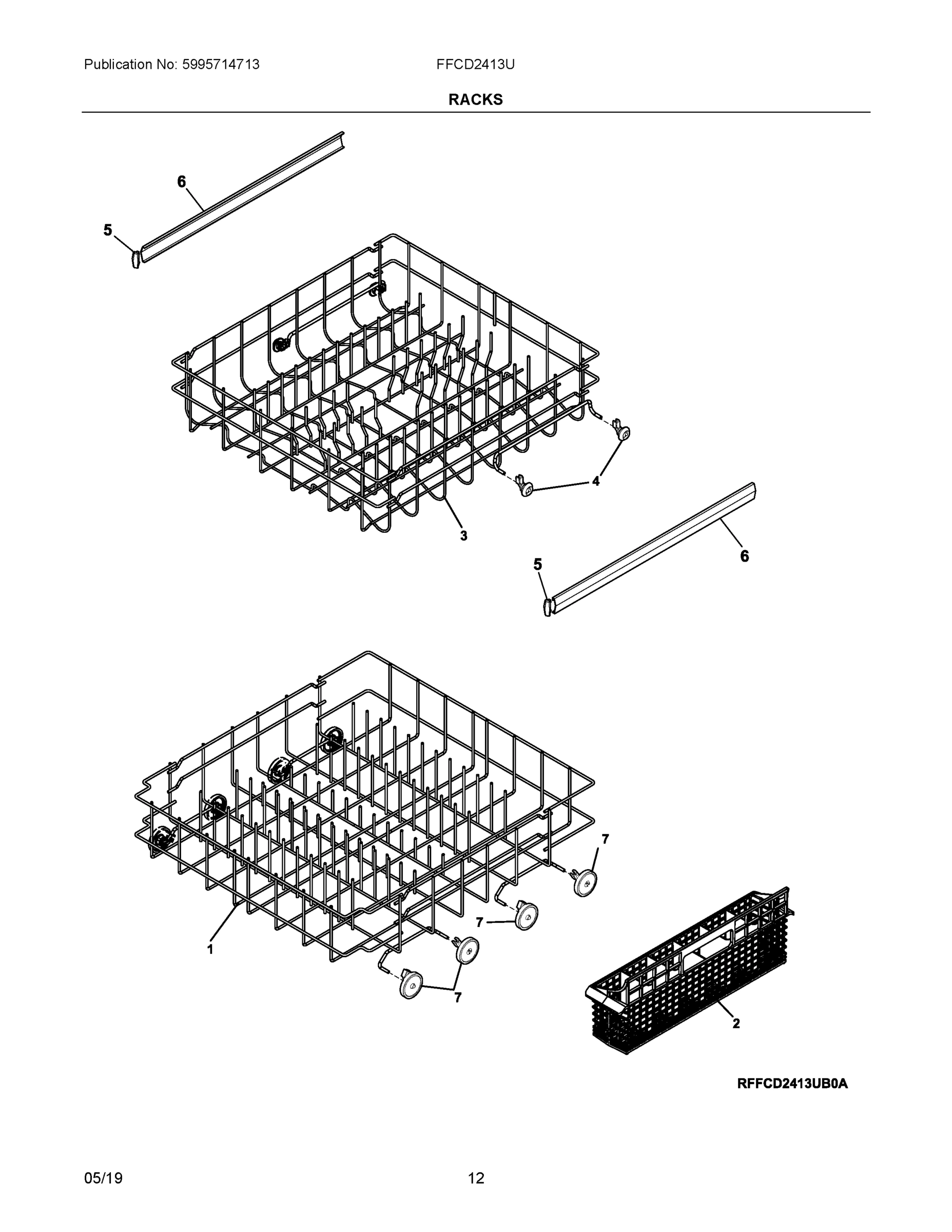 Publication No: 5995714713
FFCD2413U

RACKS

6
5
4
3
5
6
7
7
1
7
2

RFFCD2413UB0A

05/19
12