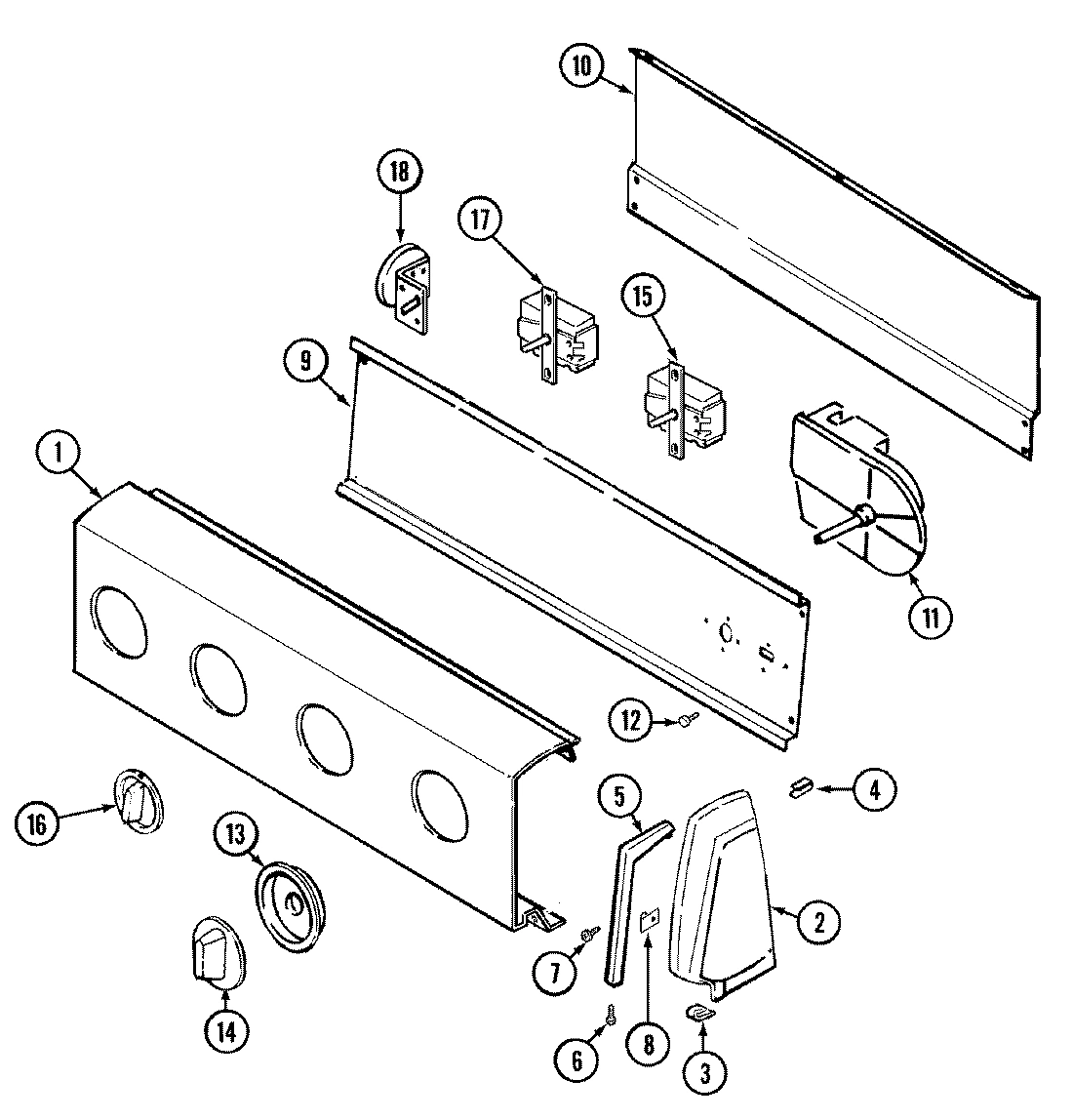 10
18
17
15
9
1
11
12
4
5
16
13
2
7
8
14
6
3