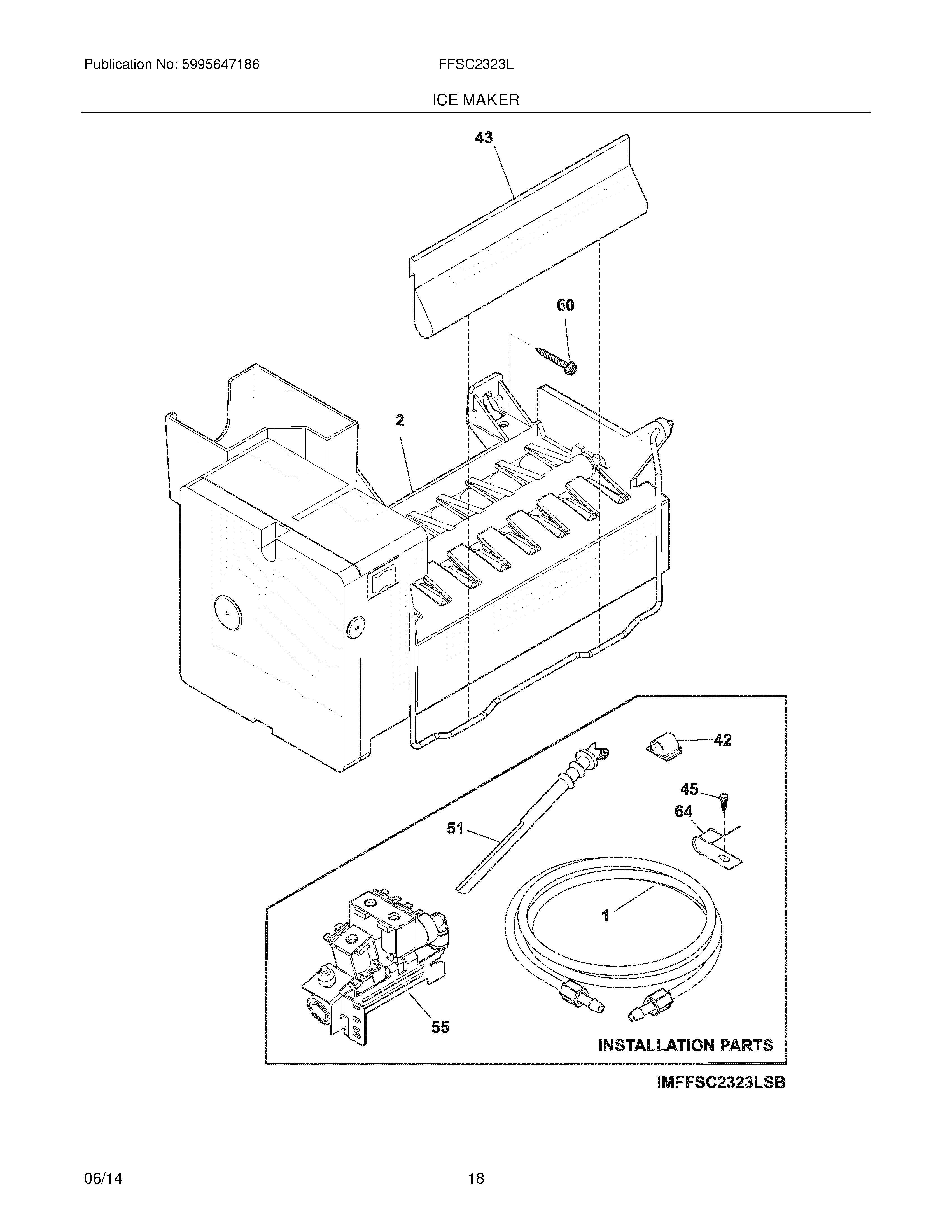 Publication No: 5995647186

FFSC2323L

ICE MAKER

43

60

2

42

45

64

51

1

55

INSTALLATION PARTS

IMFFSC2323LSB

06/14

18