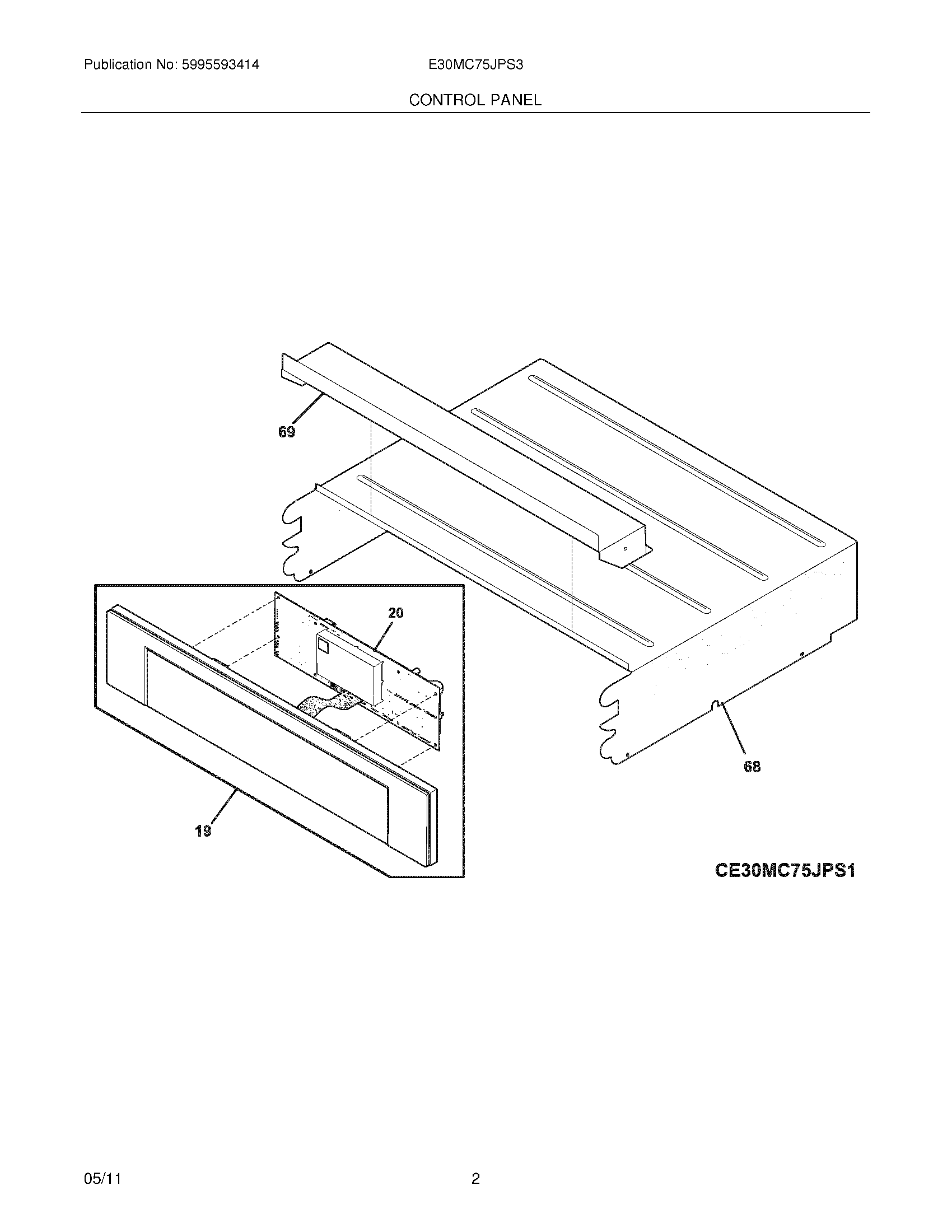 Publication No: 5995593414
E30MC75JPS3
CONTROL PANEL

69
20
68
19
CE30MC75JPS1

05/11
2