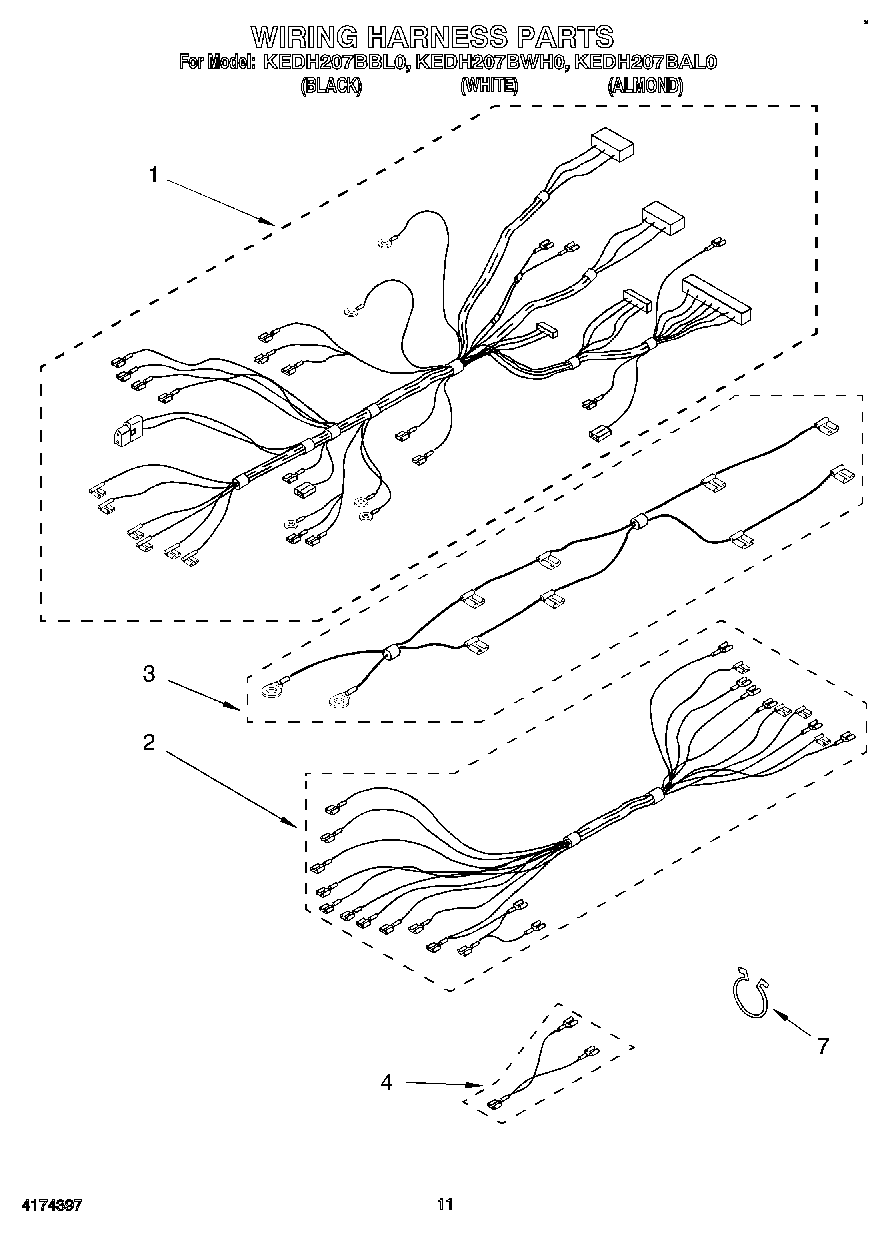 WIRING HARNESS PARTS
For Model: KEDH207BBL0, KEDH207BWH0, KEDH207BAL0
(BLACK) (WHITE) (ALMOND)

1

3

2

7

4

4174397

11