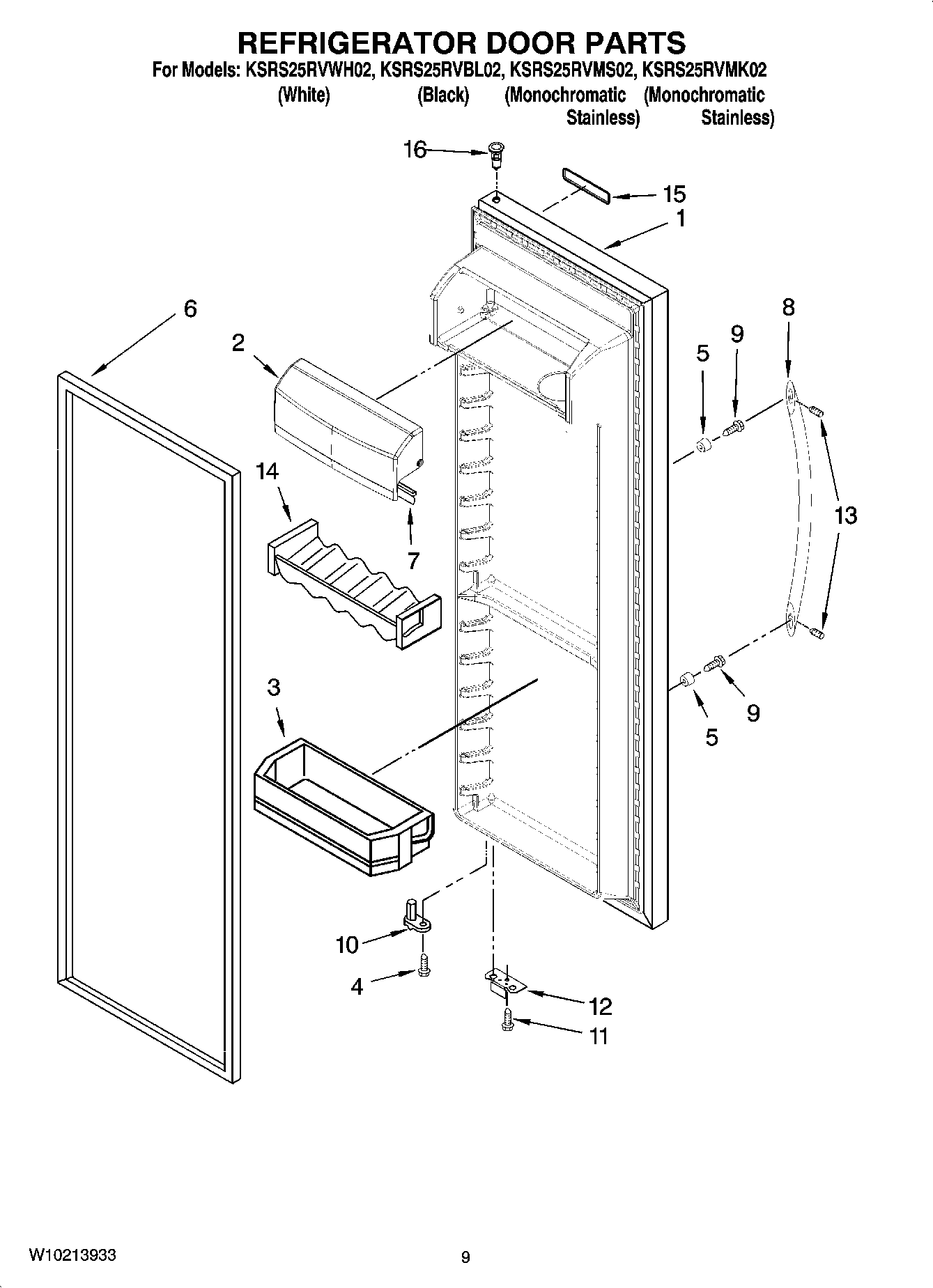 REFRIGERATOR DOOR PARTS

For Models: KSRS25RVWH02, KSRS25RVBL02, KSRS25RVMS02, KSRS25RVMK02
(White) (Black) (Monochromatic Stainless) (Monochromatic Stainless)

16
15
1
6
2
8
9
5
14
7
13
3
9
5
10
4
12
11

W10213933

9