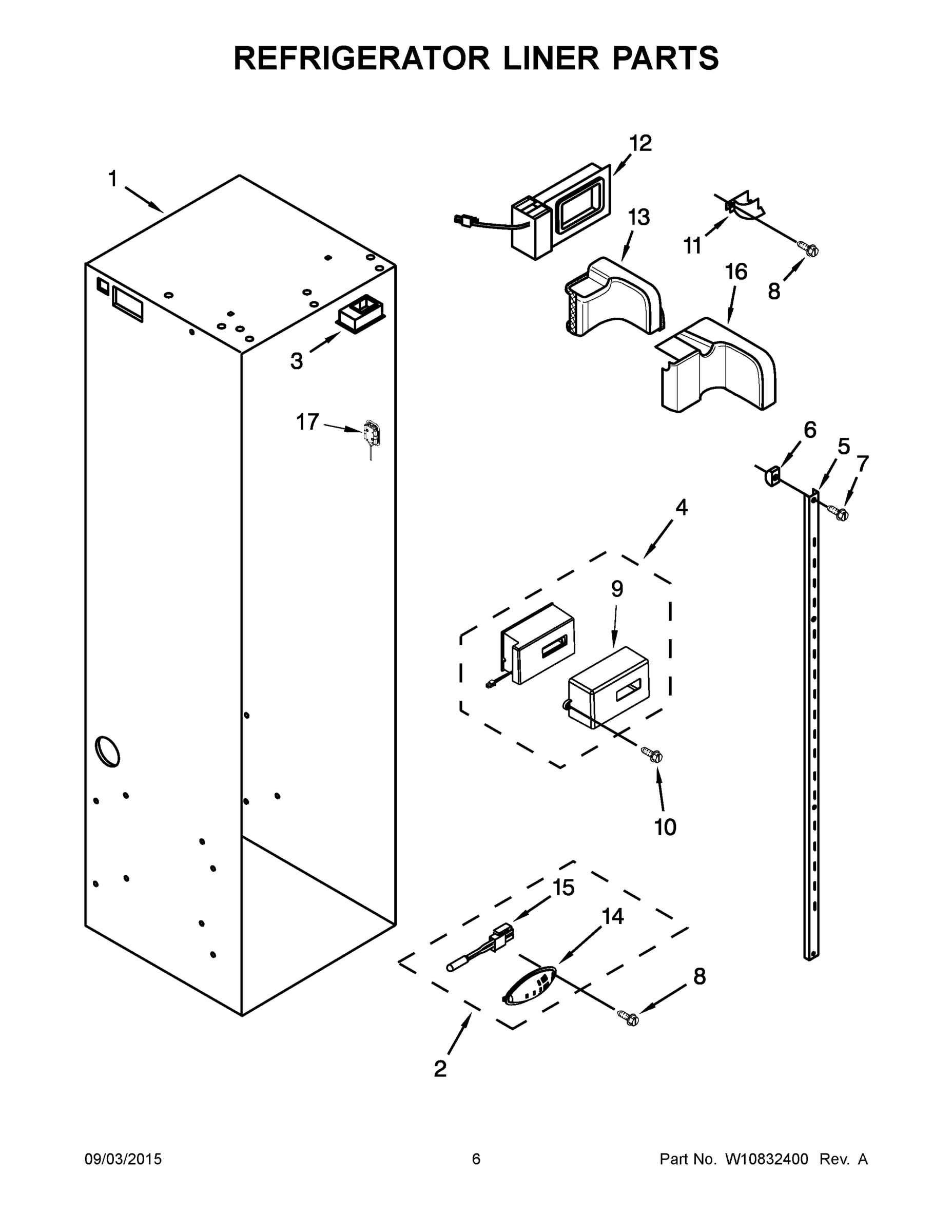 REFRIGERATOR LINER PARTS

1

12

13

11

8

16

3

17

6

5

7

4

9

10

15

14

8

2

09/03/2015

6

Part No. W10832400 Rev. A