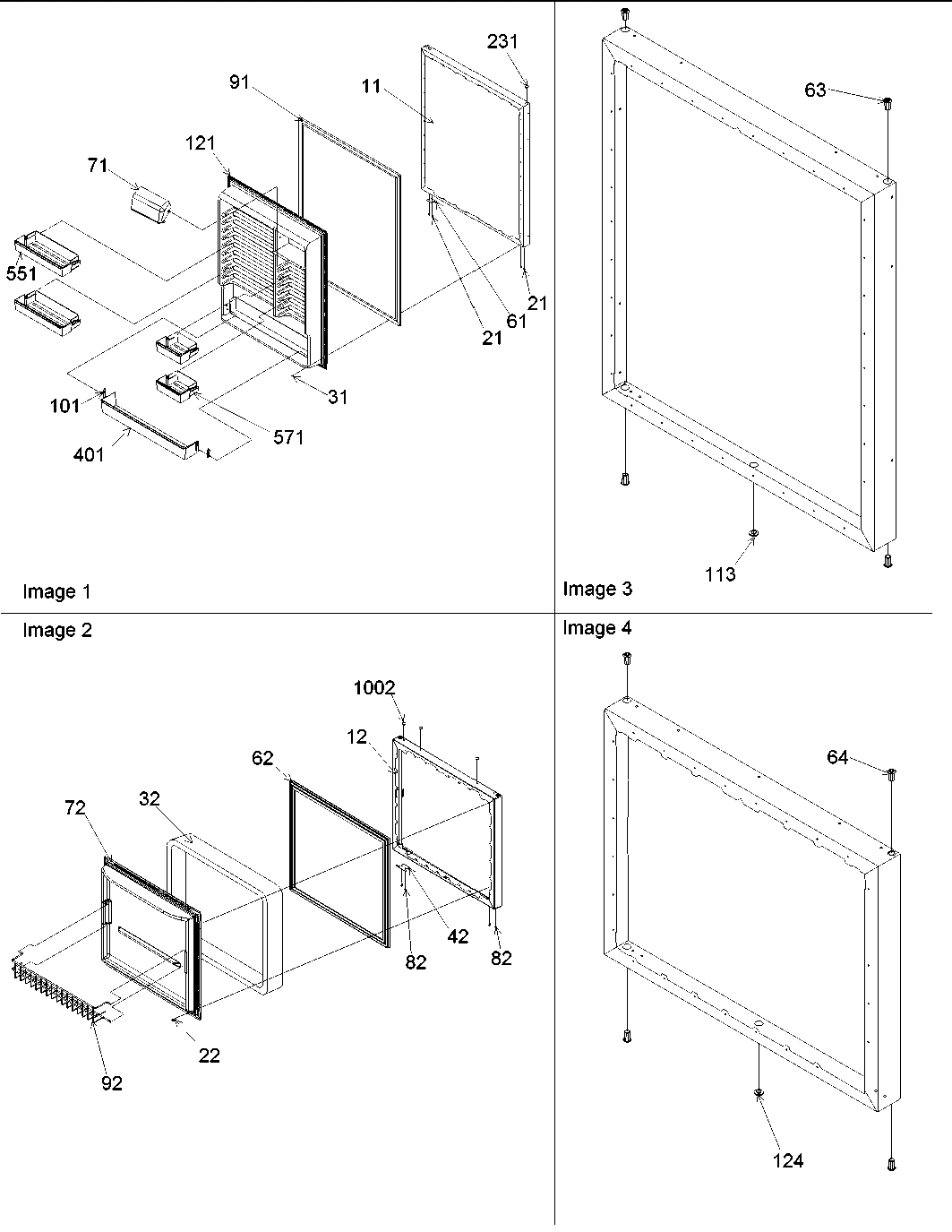 231
91
11
121
71
551
21
61
21
101
31
571
401
Image 1

63
113
Image 3

Image 2
1002
12
62
72
32
42
82
82
22
92

Image 4
64
124