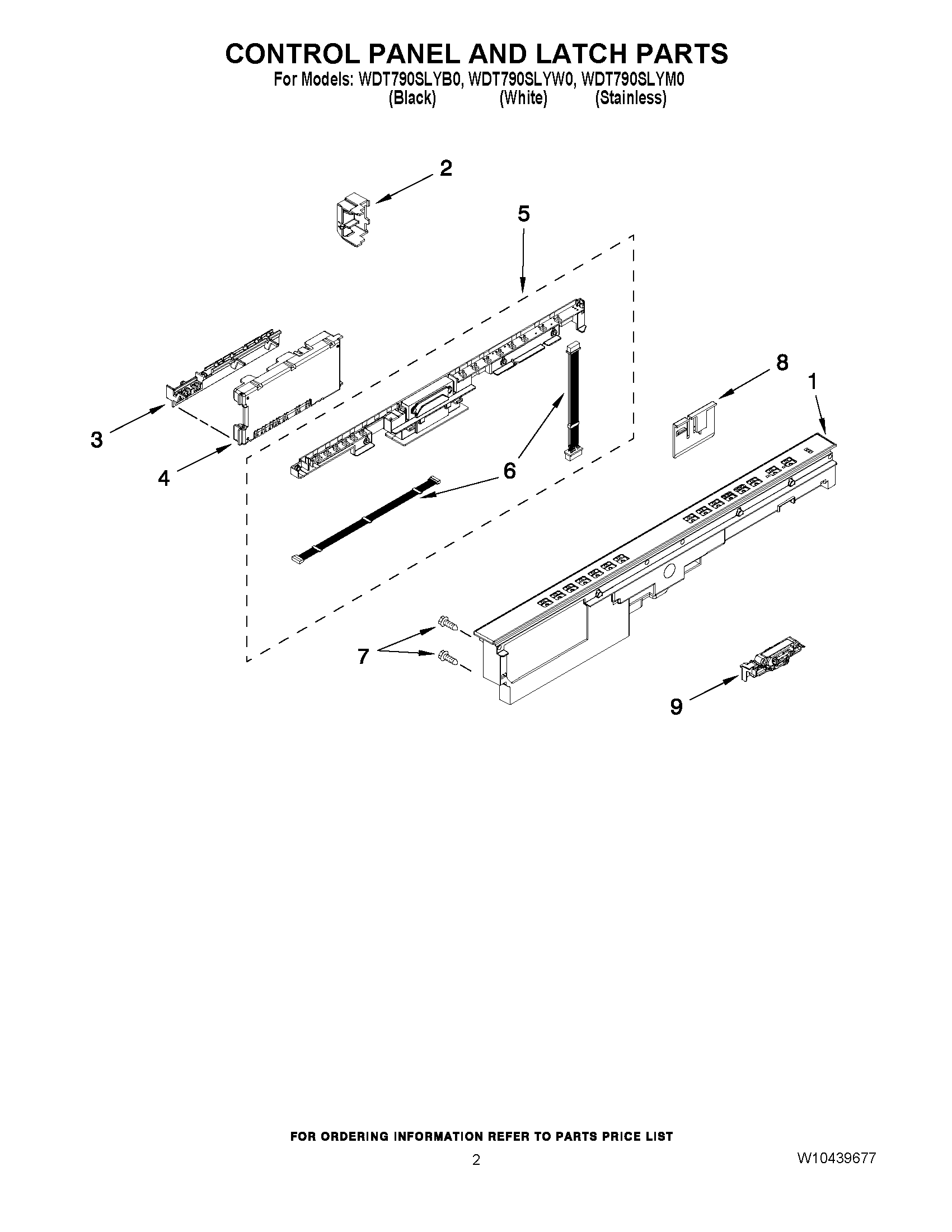 CONTROL PANEL AND LATCH PARTS
For Models: WDT790SLYB0, WDT790SLYW0, WDT790SLYM0
(Black) (White) (Stainless)

2

5

8

1

3

4

6

6

7

9

FOR ORDERING INFORMATION REFER TO PARTS PRICE LIST

2

W10439677