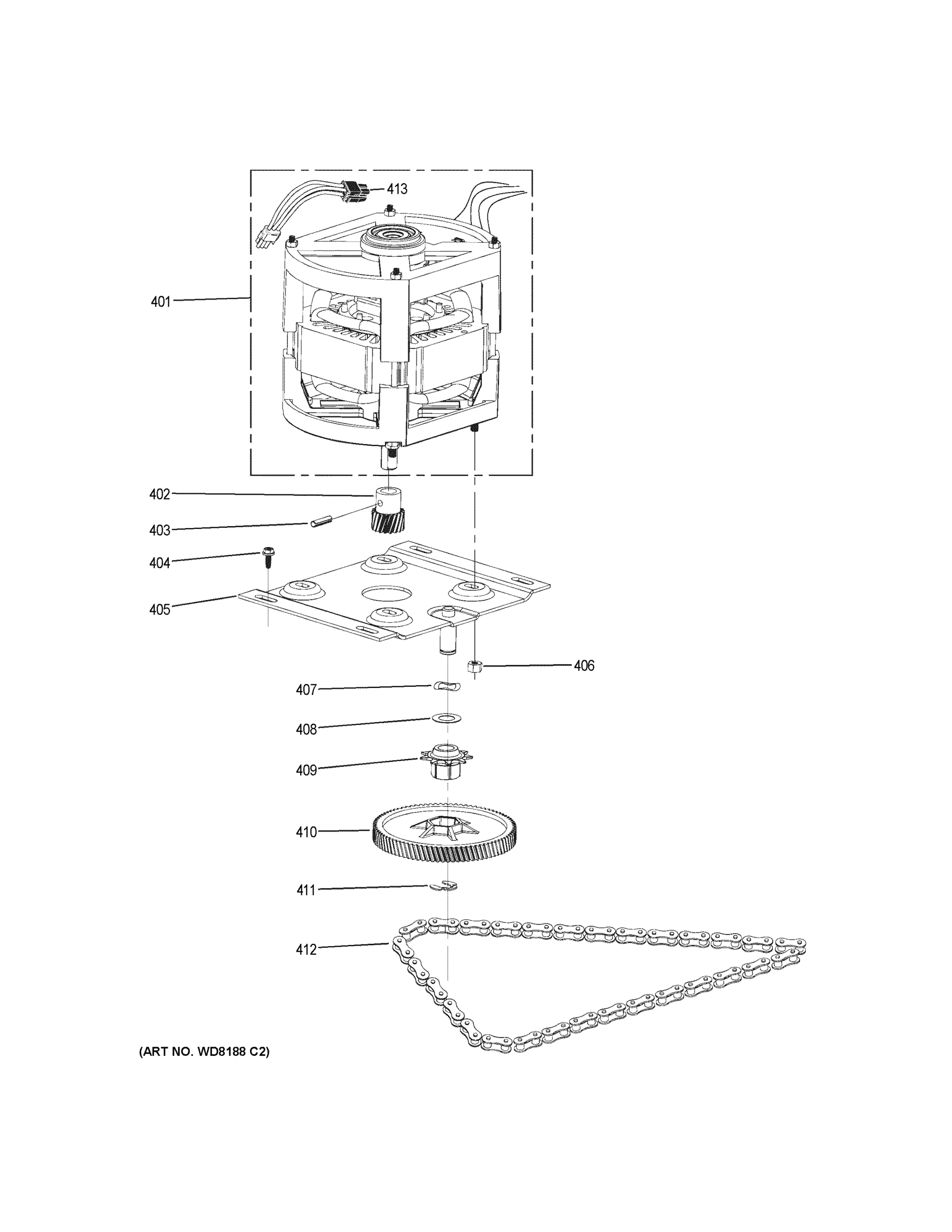 413
401
402
403
404
405
406
407
408
409
410
411
412
(ART NO. WD8188 C2)