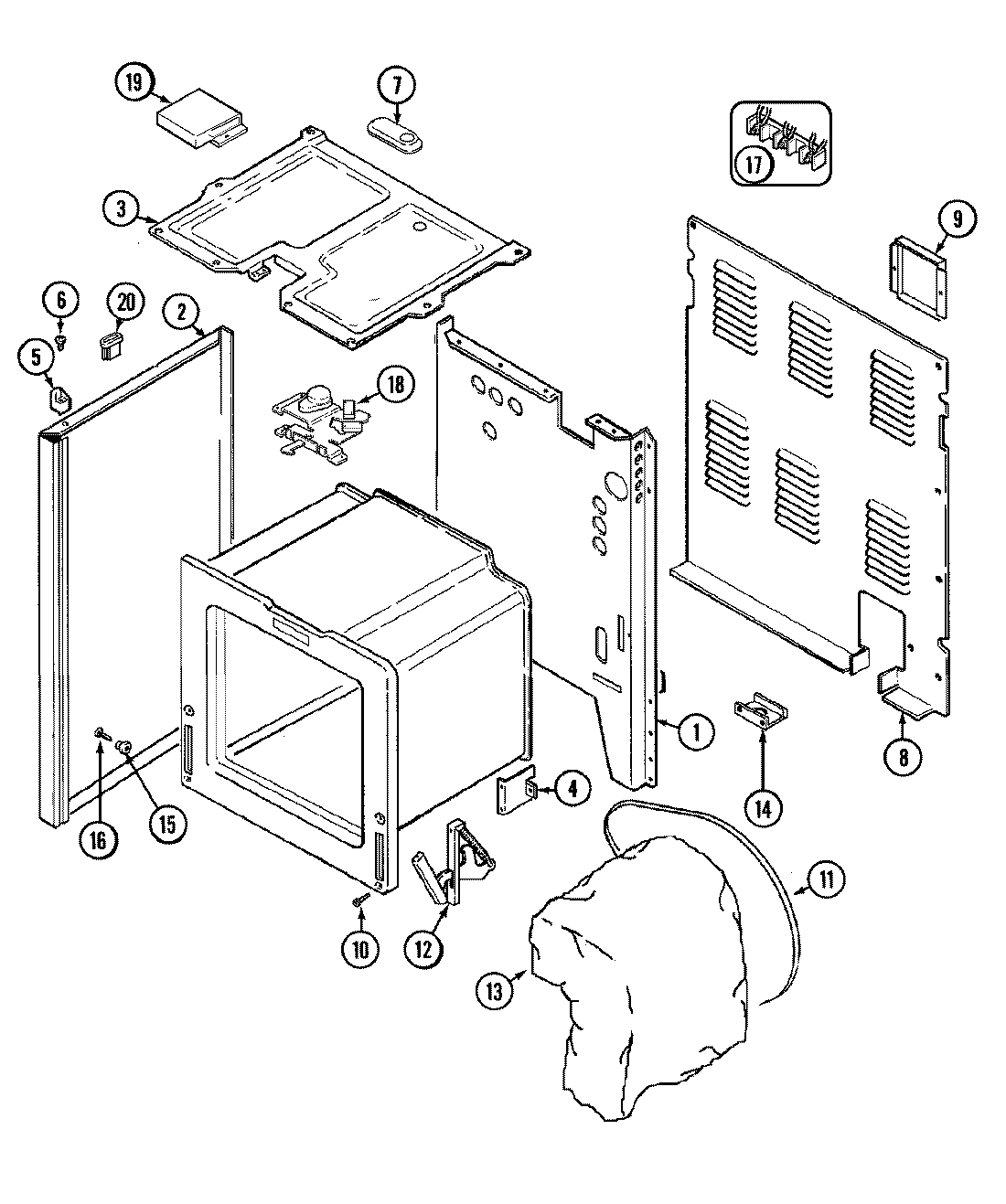 19
7
17
3
9
6
20
2
5
18
1
8
14
4
16
15
11
10
12
13