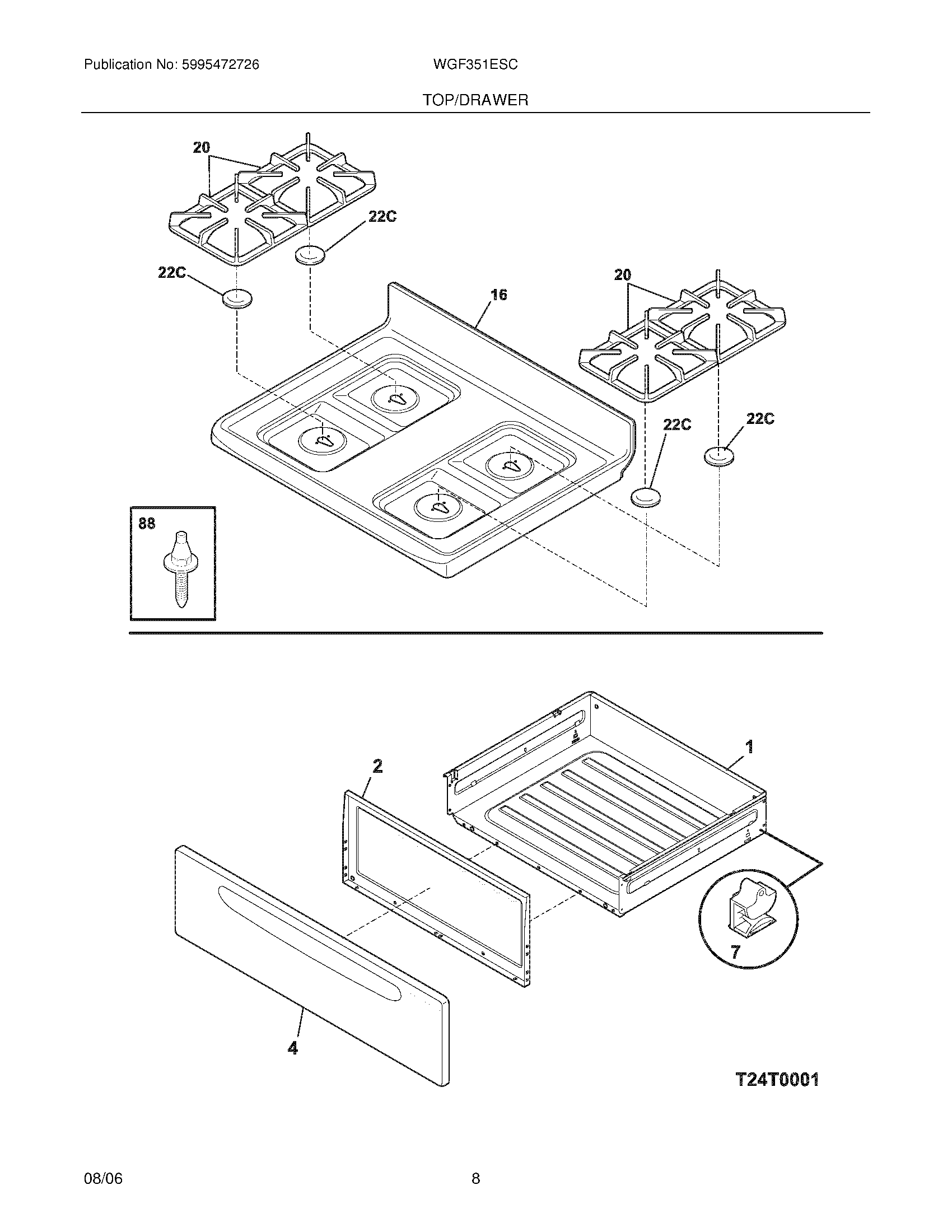 Publication No: 5995472726

WGF351ESC

TOP/DRAWER

20

22C

22C

16

20

22C

22C

88

2

1

7

4

T24T0001

08/06

8