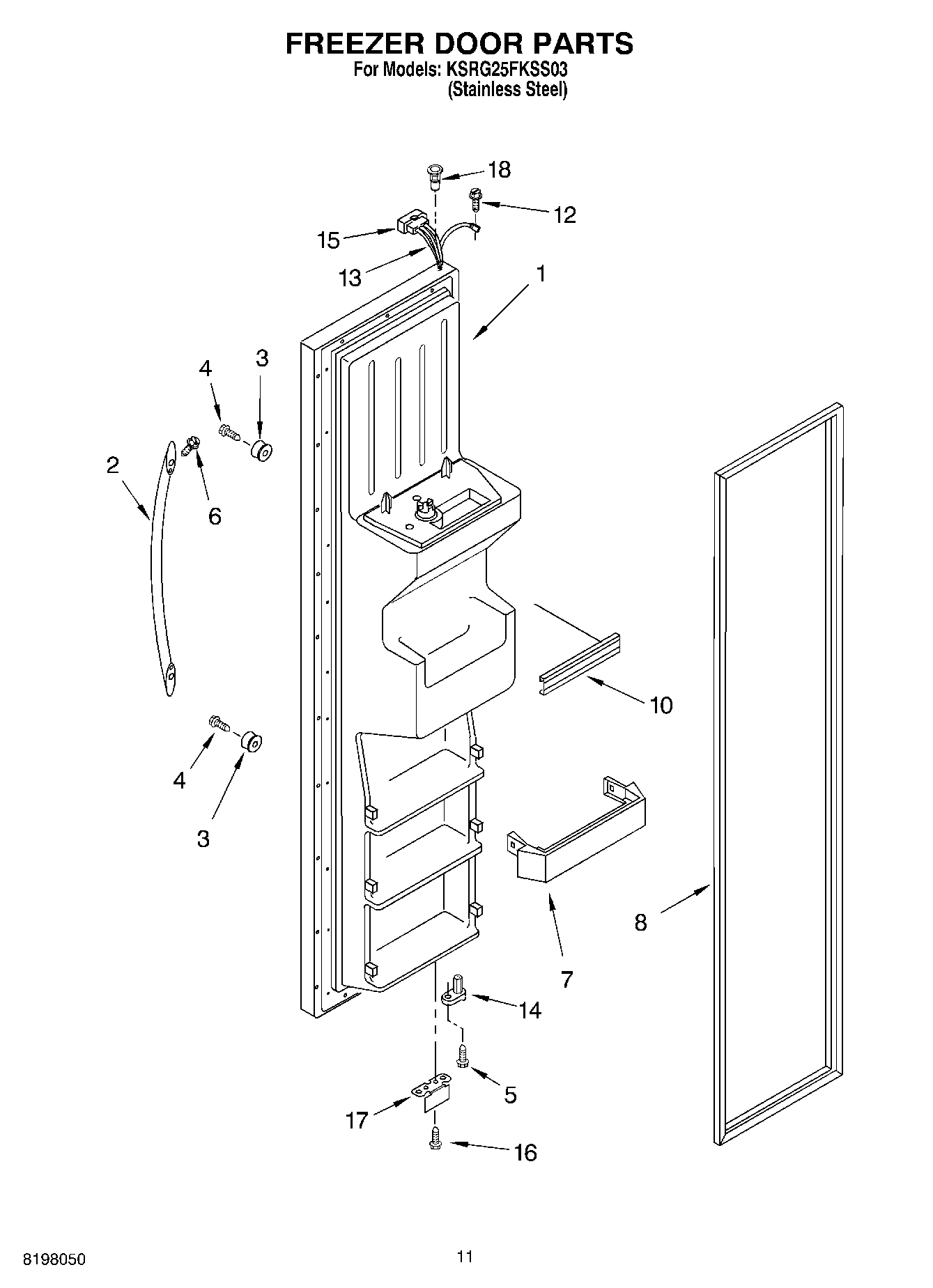 FREEZER DOOR PARTS
For Models: KSRG25FKSS03
(Stainless Steel)

18
12
15
13
1
4
3
2
6
10
4
3
8
7
14
5
17
16

8198050

11