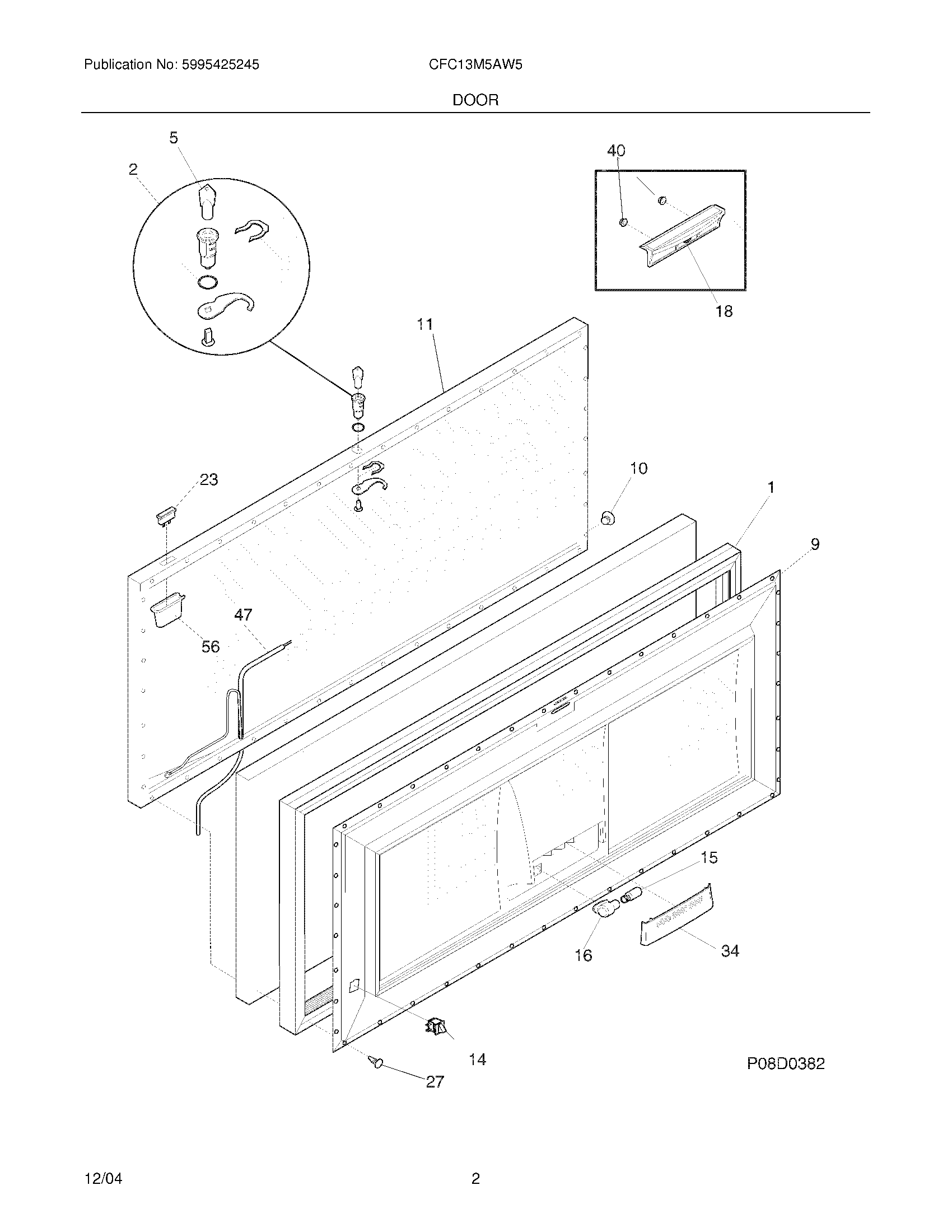 Publication No: 5995425245

CFC13M5AW5

DOOR

5
2
40
18
11
23
10
1
9
47
56
15
16
34
14
27
P08D0382

12/04

2