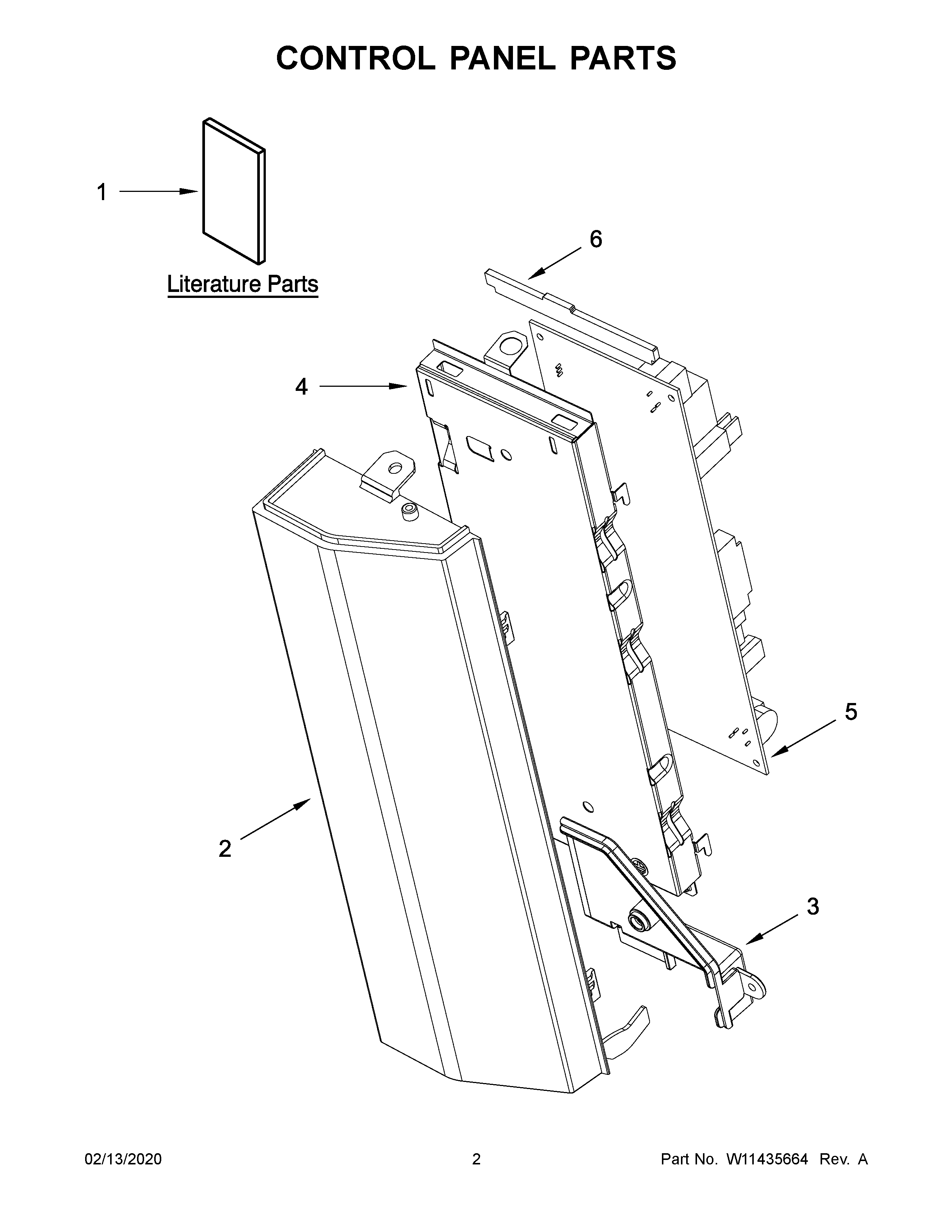 CONTROL PANEL PARTS

1

Literature Parts

6

4

5

2

3

02/13/2020

2

Part No. W11435664 Rev. A