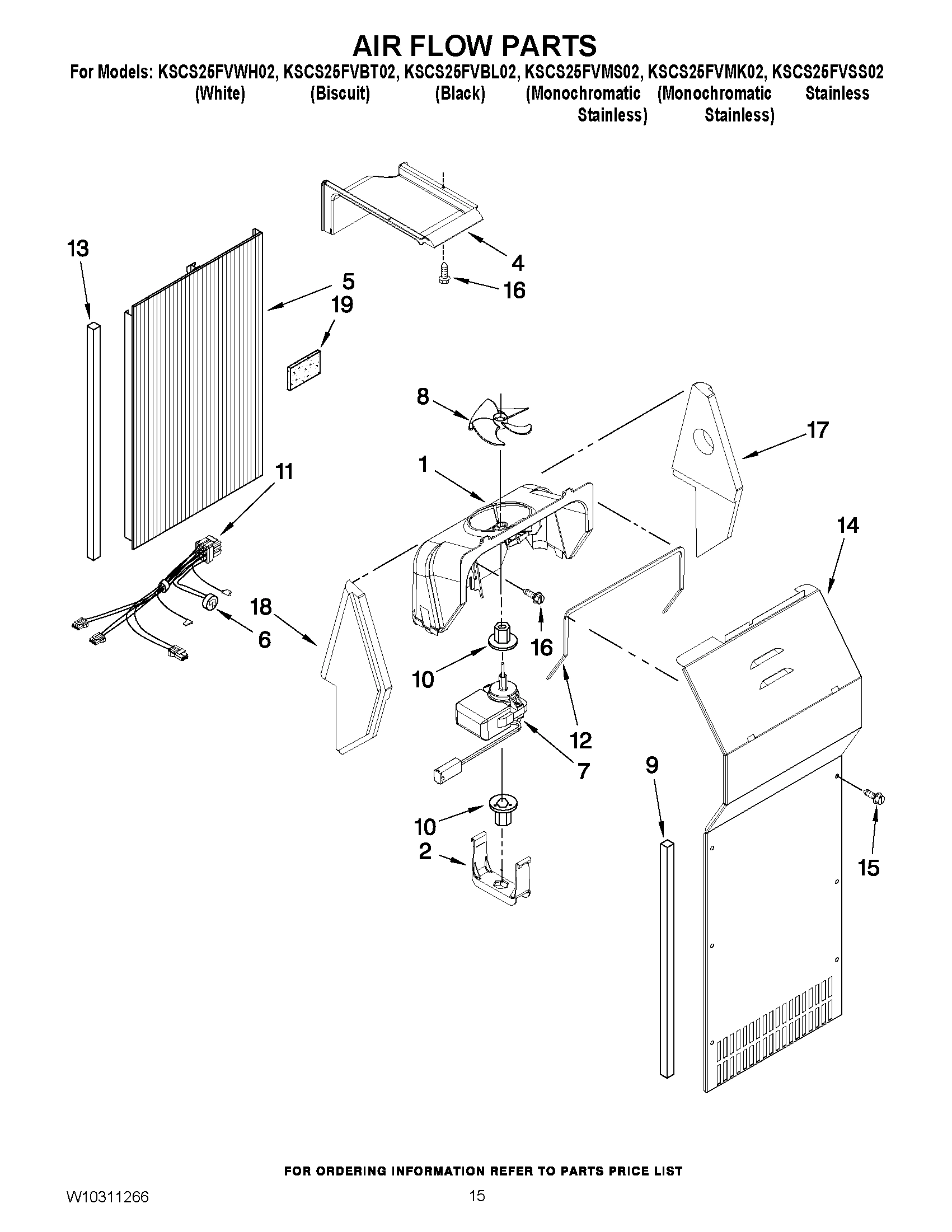 AIR FLOW PARTS

For Models: KSCS25FVWH02, KSCS25FVBT02, KSCS25FVBL02, KSCS25FVMS02, KSCS25FVMK02, KSCS25FVSS02
(White) (Biscuit) (Black) (Monochromatic Stainless) (Monochromatic Stainless) Stainless

13
5
19
4
16
8
17
1
11
14
18
6
16
10
12
7
9
10
2
15

FOR ORDERING INFORMATION REFER TO PARTS PRICE LIST

W10311266

15