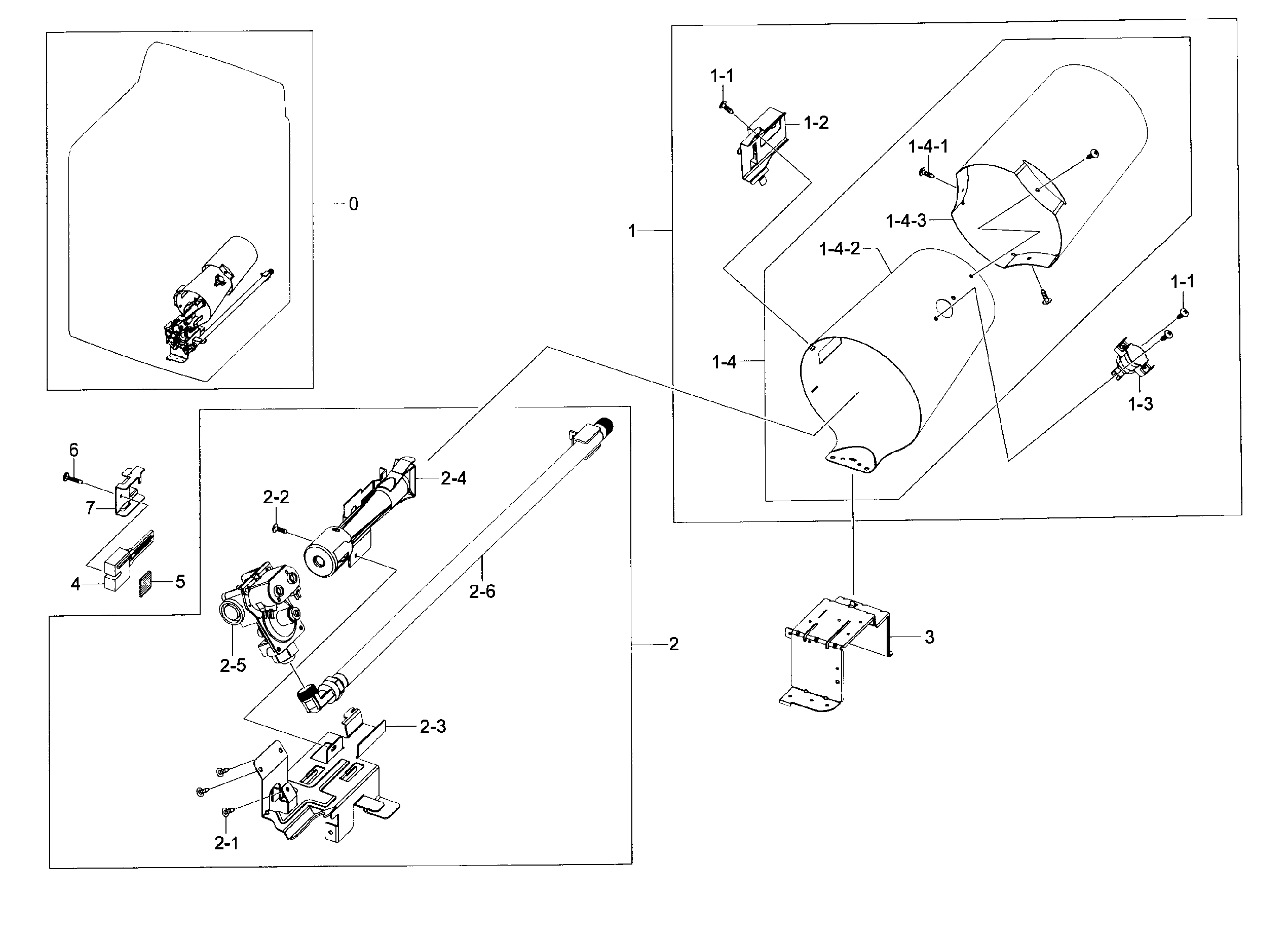 0

1-1
1-2
1-4-1
1-4-3
1
1-4-2
1-1
1-4
1-3

6
7
4
5

2-2
2-4
2-6
2-5
2
3
2-3
2-1