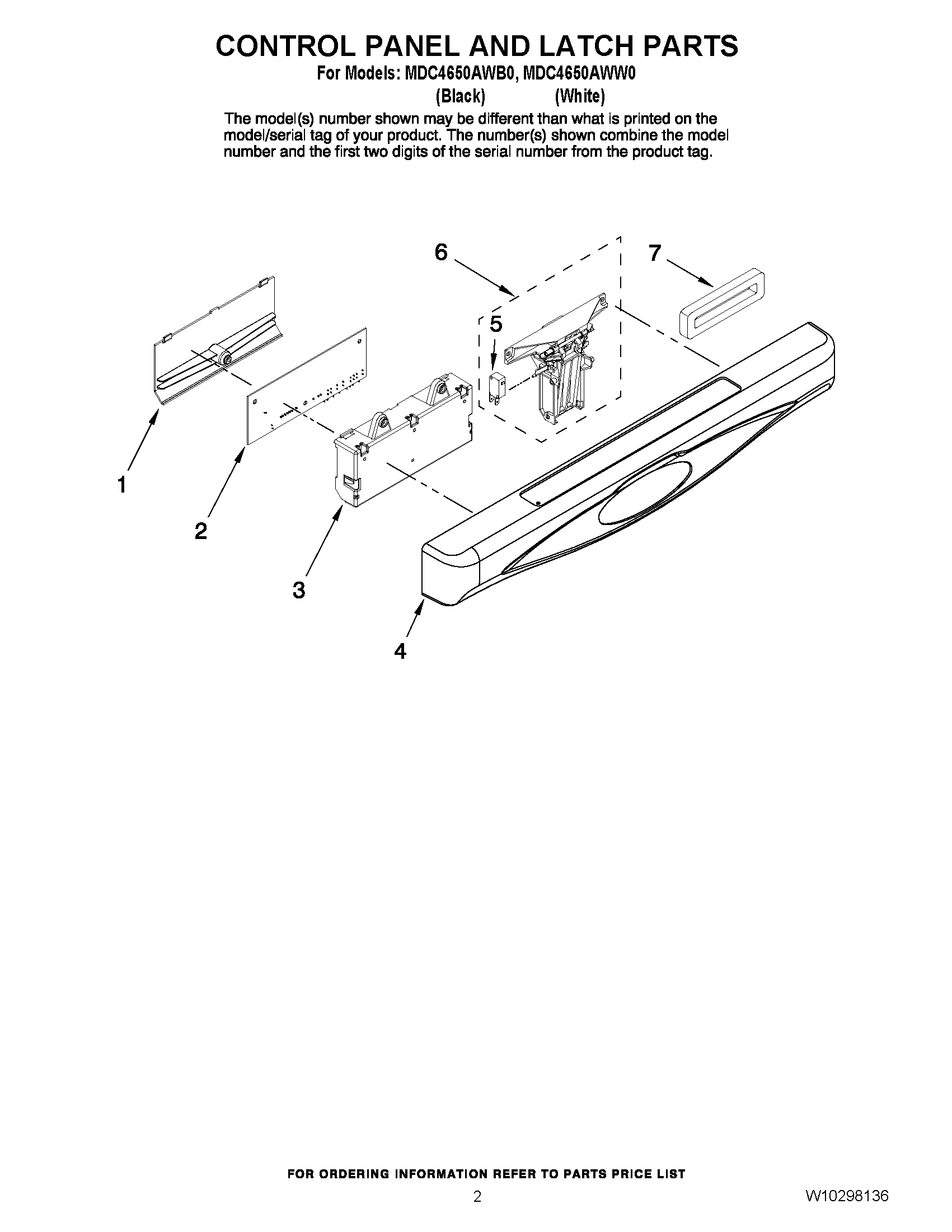 CONTROL PANEL AND LATCH PARTS

For Models: MDC4650AWB0, MDC4650AWW0
(Black) (White)

The model(s) number shown may be different than what is printed on the model/serial tag of your product. The number(s) shown combine the model number and the first two digits of the serial number from the product tag.

6

7

5

1

2

3

4

FOR ORDERING INFORMATION REFER TO PARTS PRICE LIST

2

W10298136