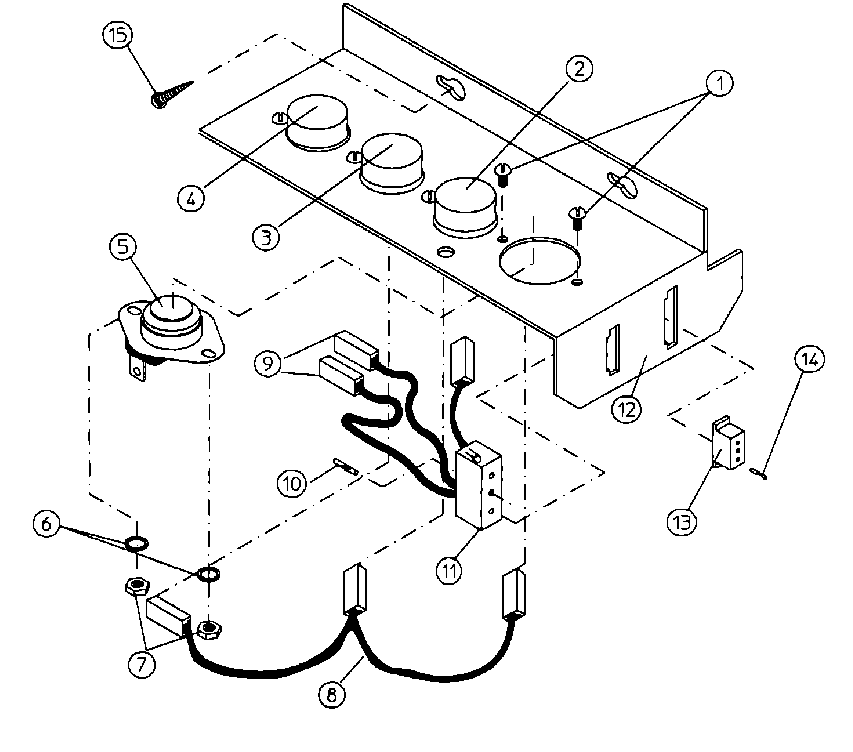 15
2
1
4
3
5
9
12
14
10
13
6
11
7
8