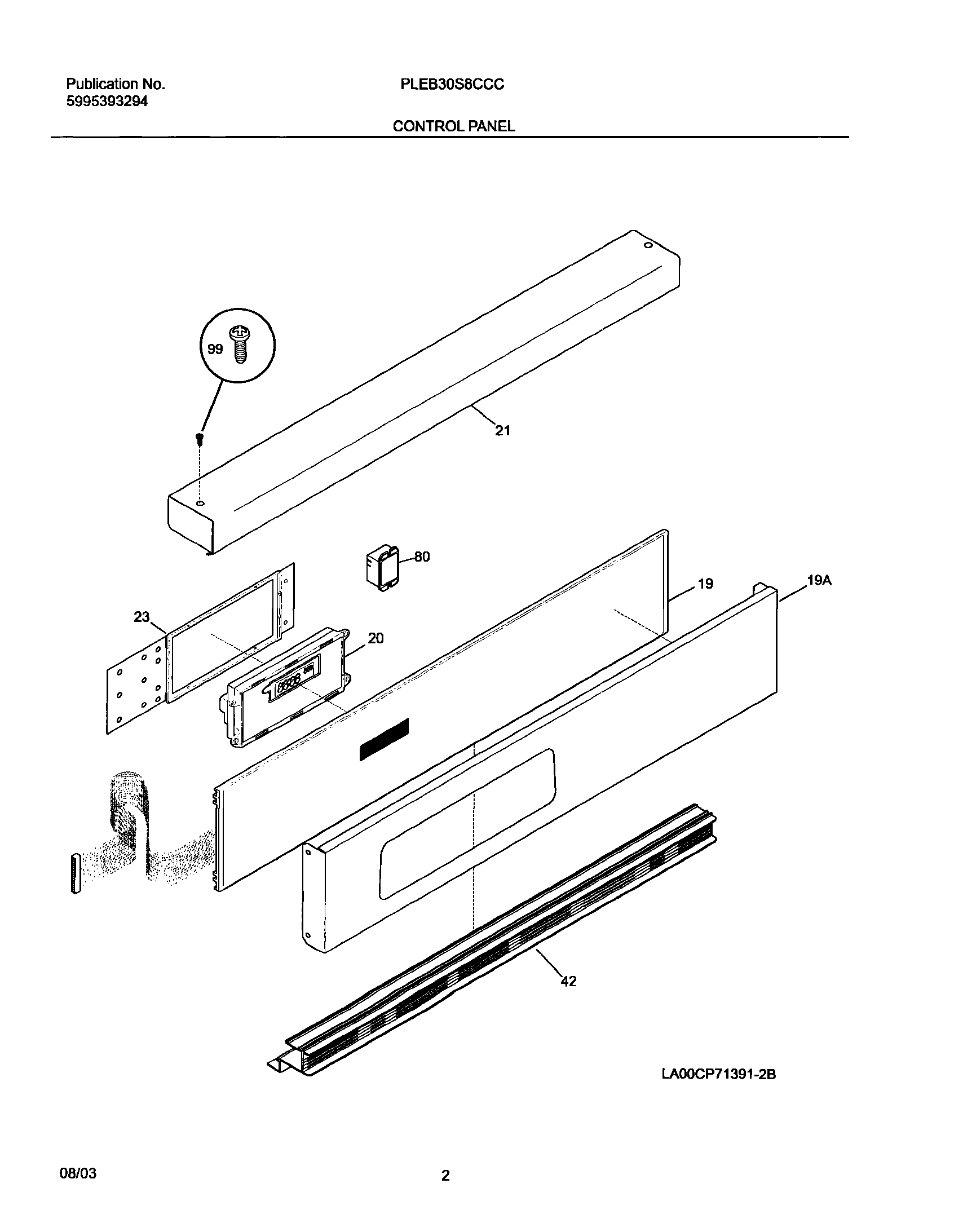 Publication No.
5995393294

PLEB30S8CCC

CONTROL PANEL

99

21

80

19

19A

23

20

42

LA00CP71391-2B

08/03

2