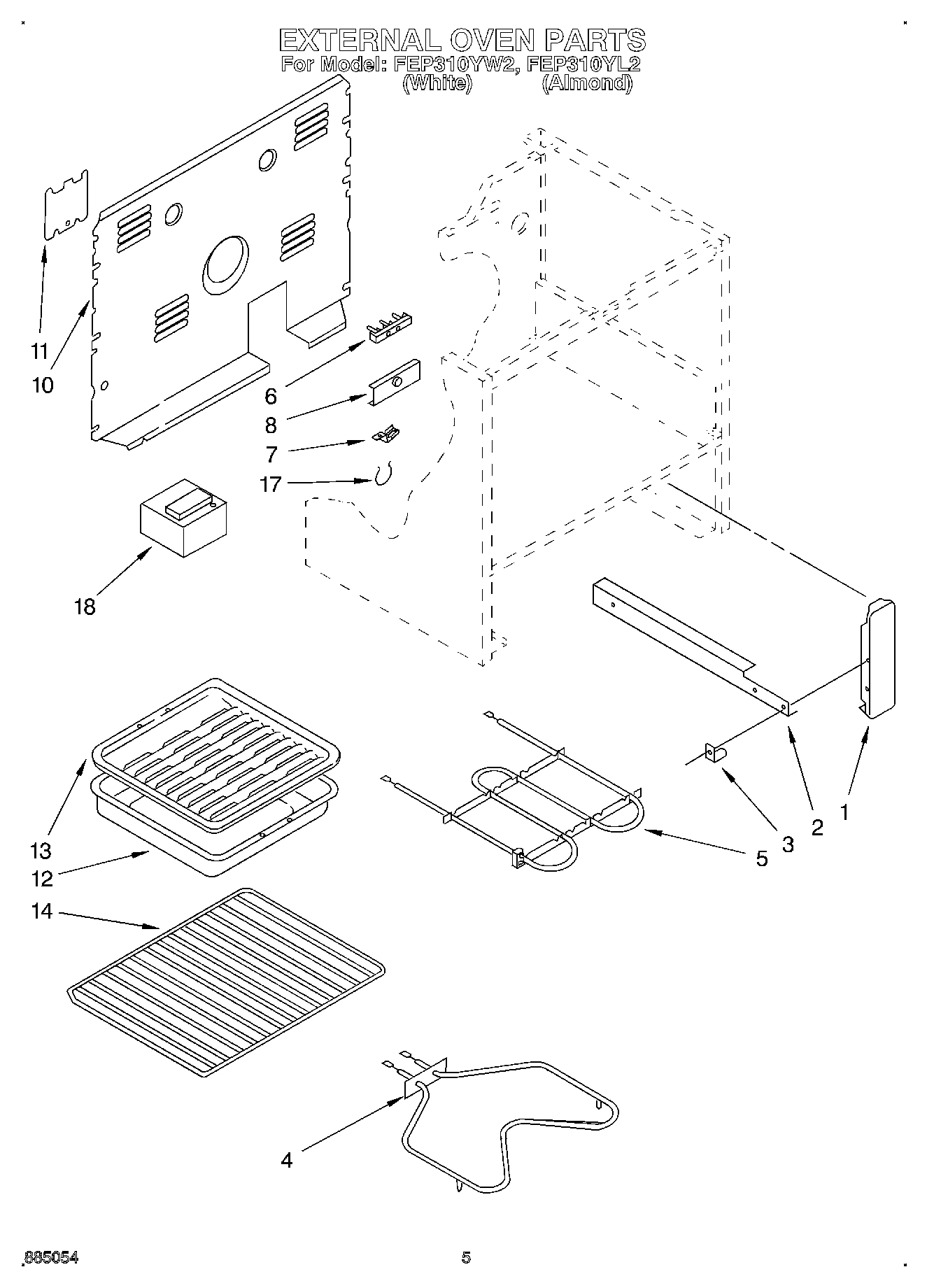 EXTERNAL OVEN PARTS
For Model: FEP310YW2, FEP310YL2
(White) (Almond)

11
10
6
8
7
17
18
13
12
14
5
3
2
1
4

885054
5