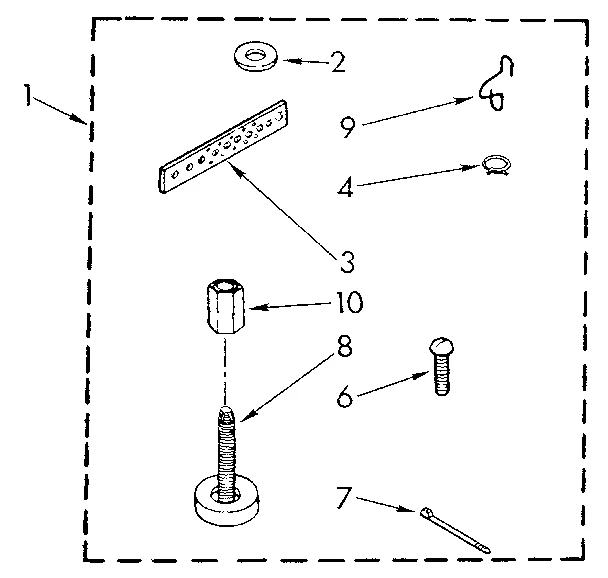 1
2
9
4
3
10
8
6
7