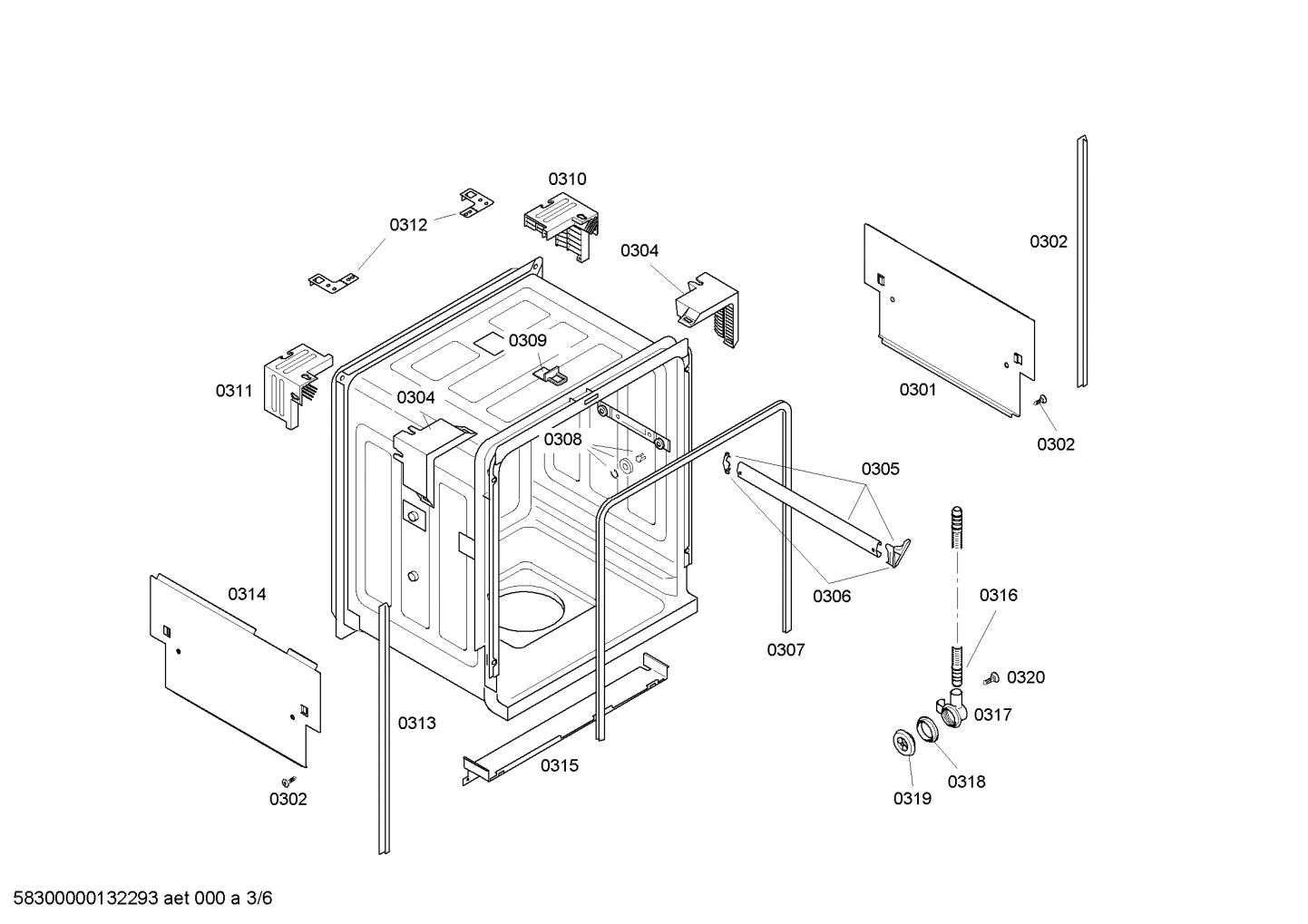 0310
0312
0304
0302
0309
0311
0304
0301
0308
0302
0305
0314
0306
0316
0307
0320
0313
0317
0315
0318
0302
0319

58300000132293 aet 000 a 3/6