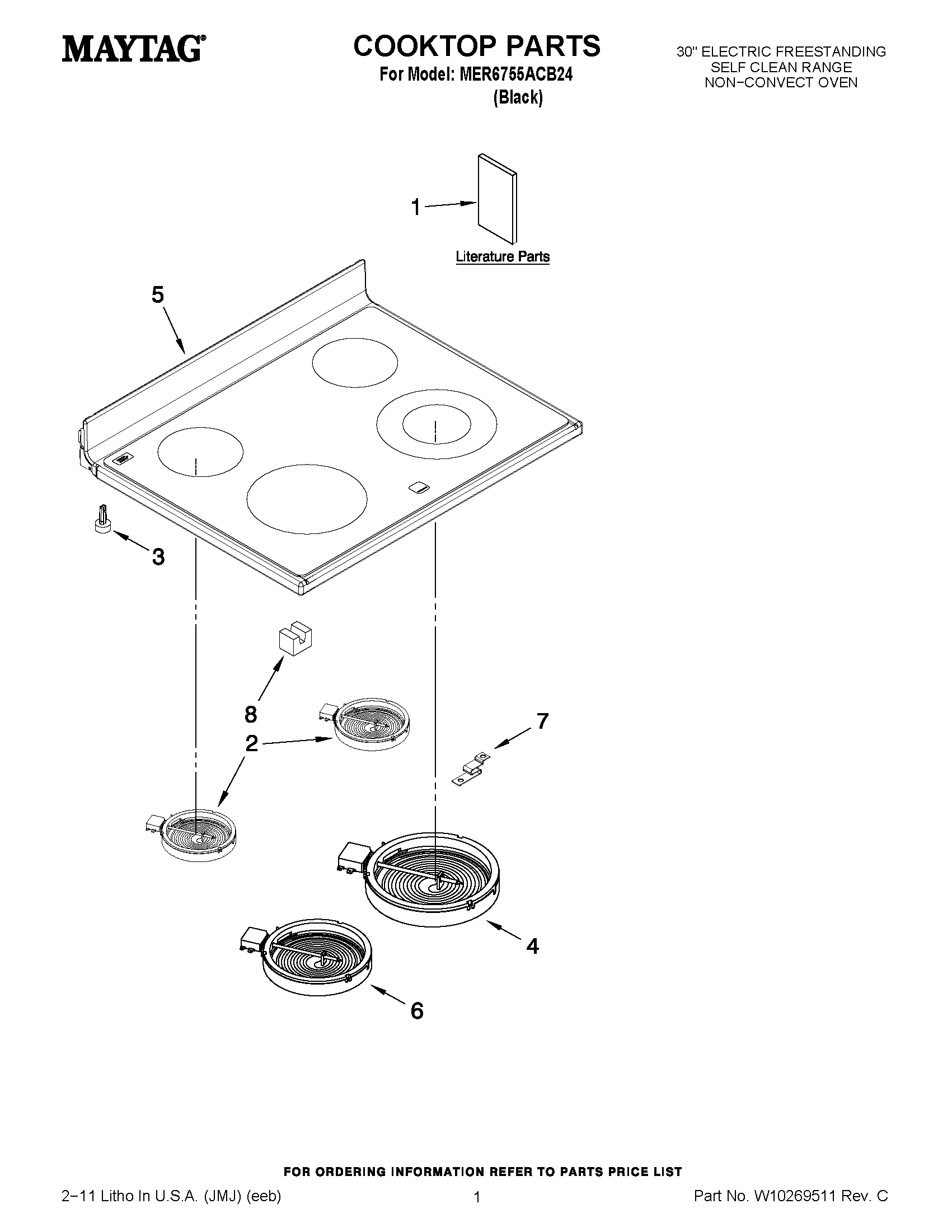 MAYTAG®

COOKTOP PARTS
For Model: MER6755ACB24
(Black)

30" ELECTRIC FREESTANDING
SELF CLEAN RANGE
NON−CONVECT OVEN

1

Literature Parts

5

3

8

2

7

4

6

FOR ORDERING INFORMATION REFER TO PARTS PRICE LIST

2−11 Litho In U.S.A. (JMJ) (eeb)

1

Part No. W10269511 Rev. C