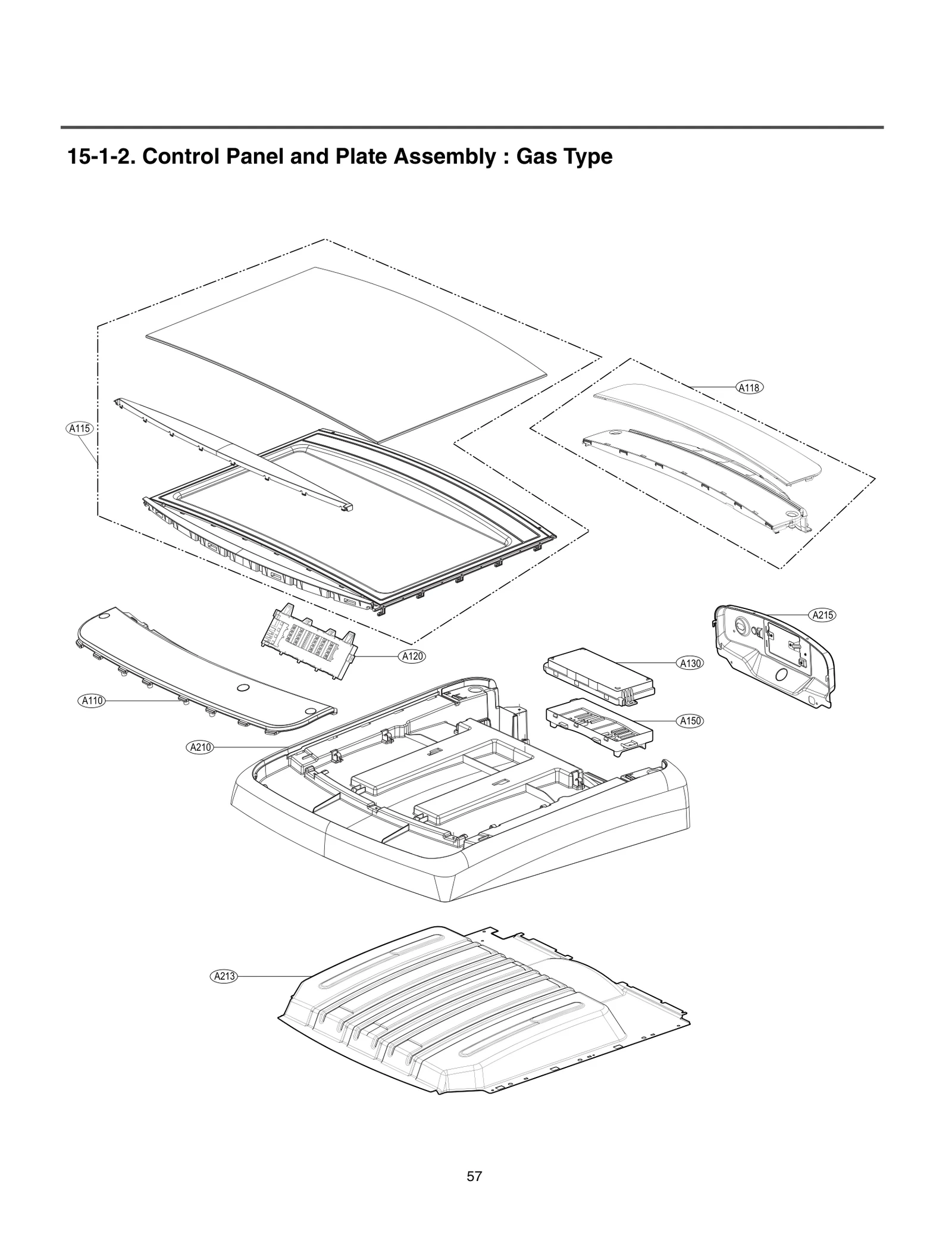 15-1-2. Control Panel and Plate Assembly : Gas Type

A118

A115

A215

A120

A130

A110

A150

A210

A213

57