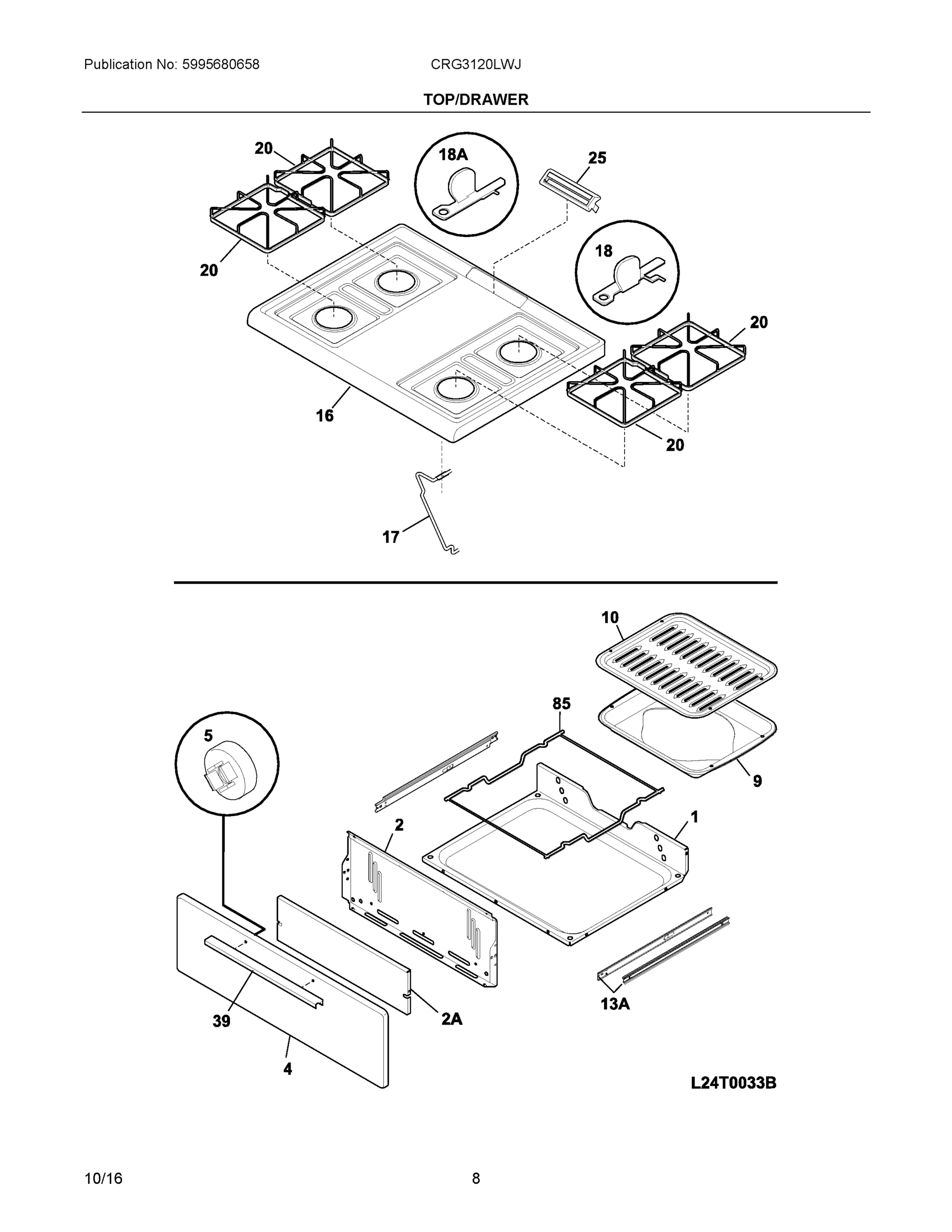 Publication No: 5995680658

CRG3120LWJ

TOP/DRAWER

20

18A

25

20

18

20

16

20

17

10

85

5

9

2

1

13A

39

2A

4

L24T0033B

10/16

8