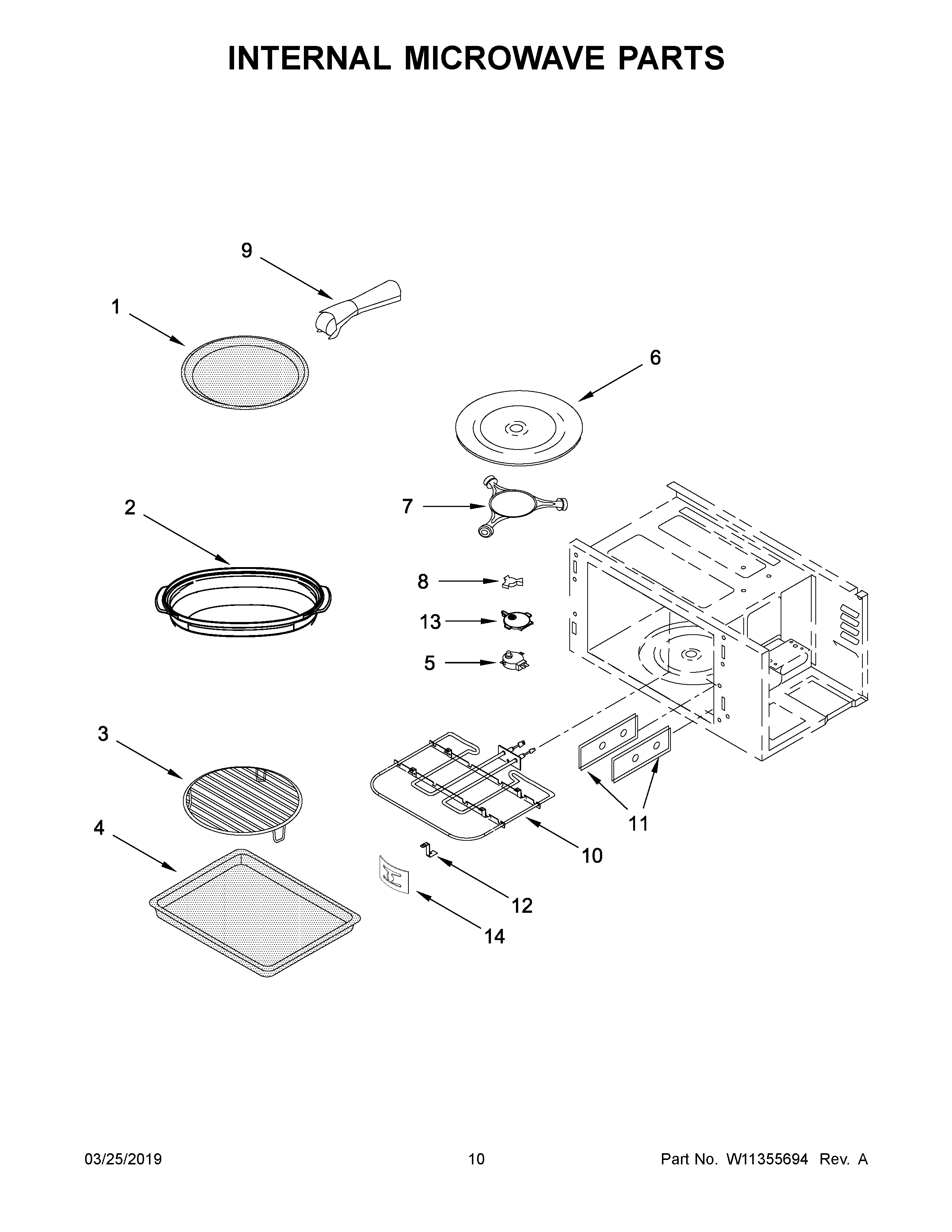 INTERNAL MICROWAVE PARTS

9

1

6

2

7

8

13

5

3

4

11

10

12

14

03/25/2019

10

Part No. W11355694 Rev. A