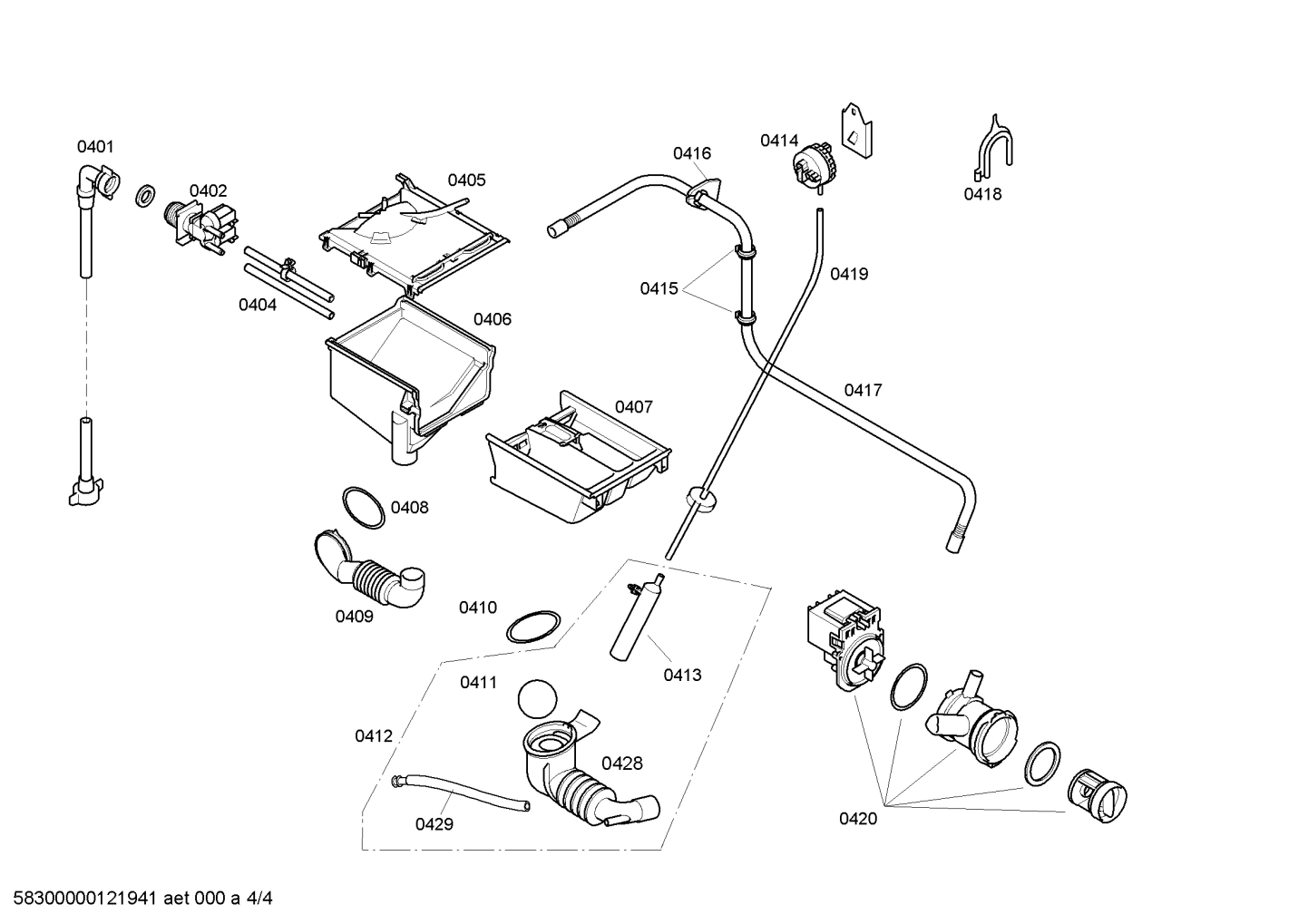 0401
0402
0405
0416
0414
0418
0404
0406
0415
0419
0417
0407
0408
0409
0410
0413
0411
0412
0428
0429
0420

58300000121941 aet 000 a 4/4