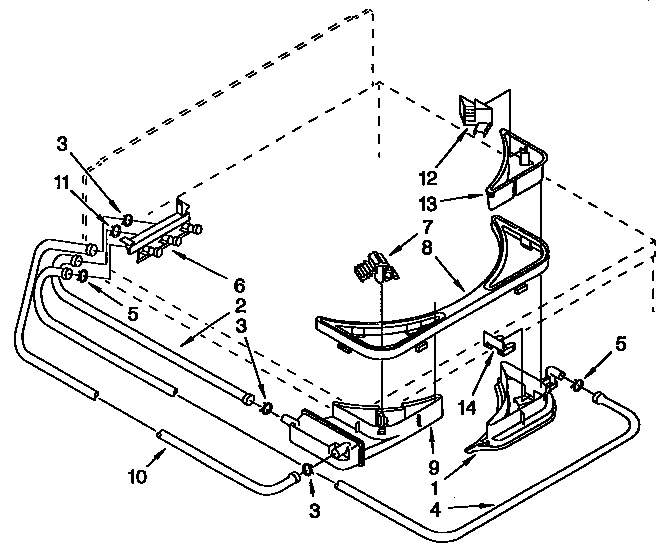 3
11
12
13
7
8
6
2
3
5
5
14
10
9
1
3
4