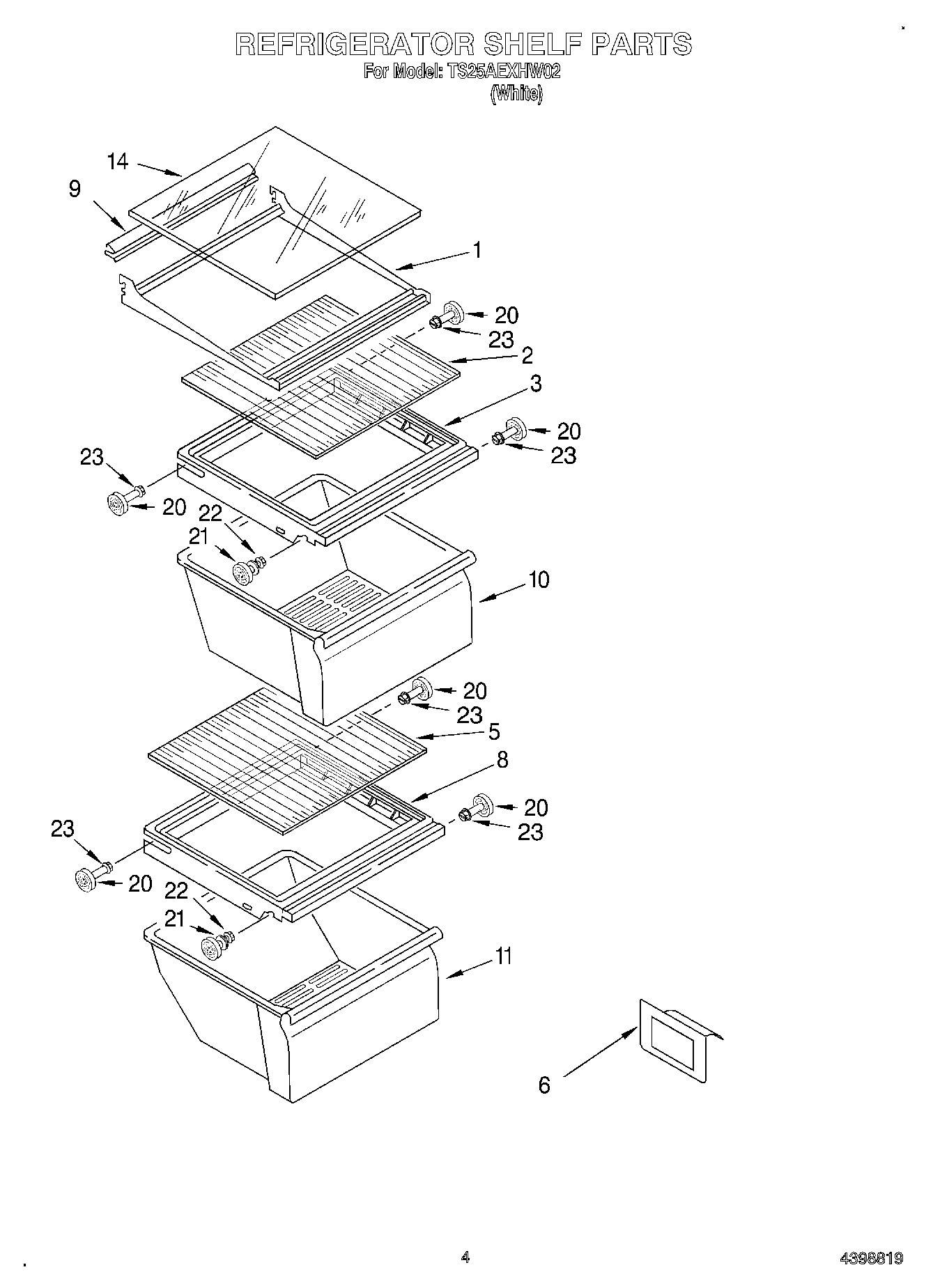 REFRIGERATOR SHELF PARTS
For Model: TS25AEXHW02
(White)

14
9
1
20
23
2
3
20
23
23
20
22
21
10
20
23
5
8
20
23
23
20
22
21
11
6

4

4398819