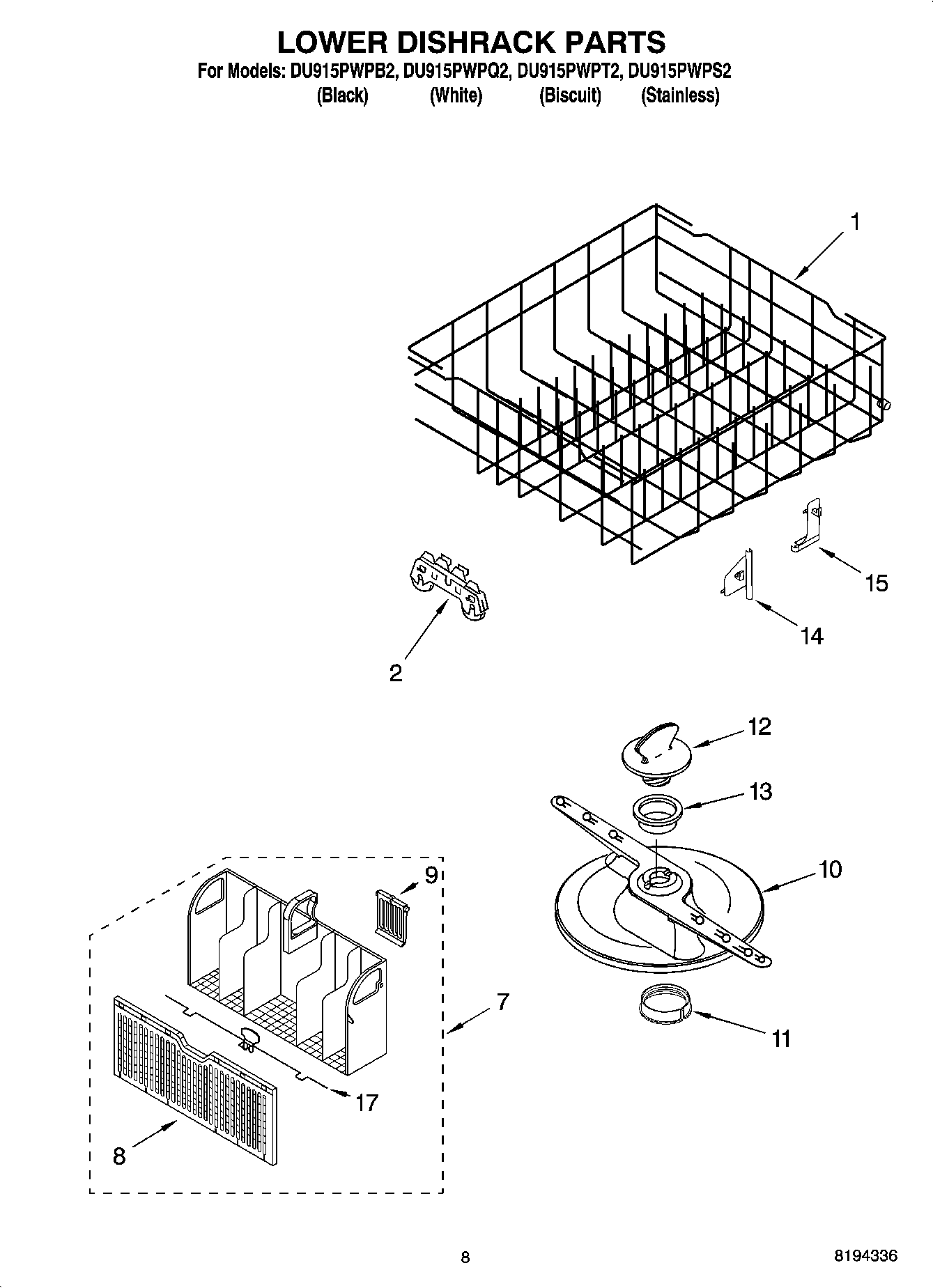 LOWER DISHRACK PARTS
For Models: DU915PWPB2, DU915PWPQ2, DU915PWPT2, DU915PWPS2
(Black) (White) (Biscuit) (Stainless)

1

15

14

2

12

13

10

9

7

11

17

8

8

8194336