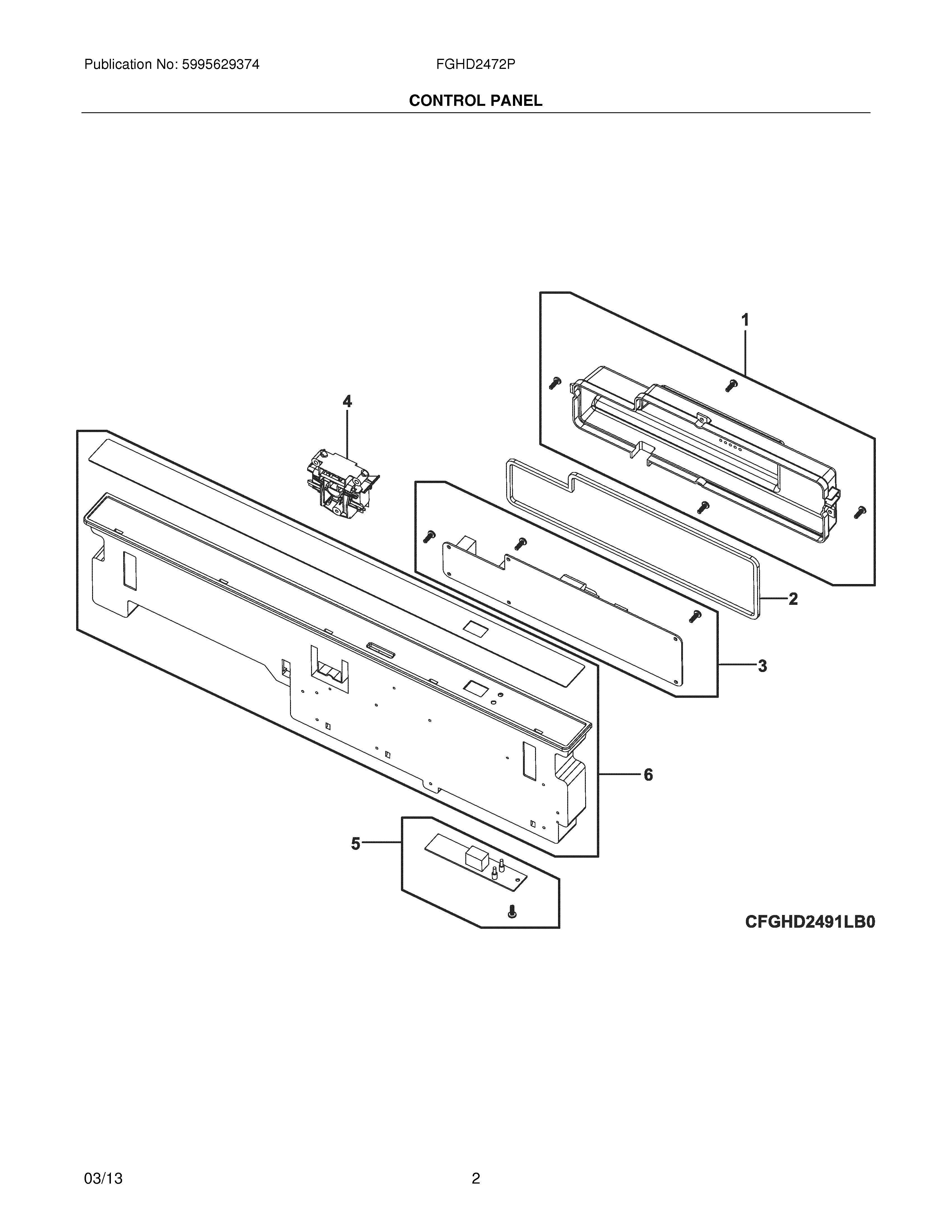 Publication No: 5995629374

FGHD2472P

CONTROL PANEL

1

4

2

3

6

5

CFGHD2491LB0

03/13

2