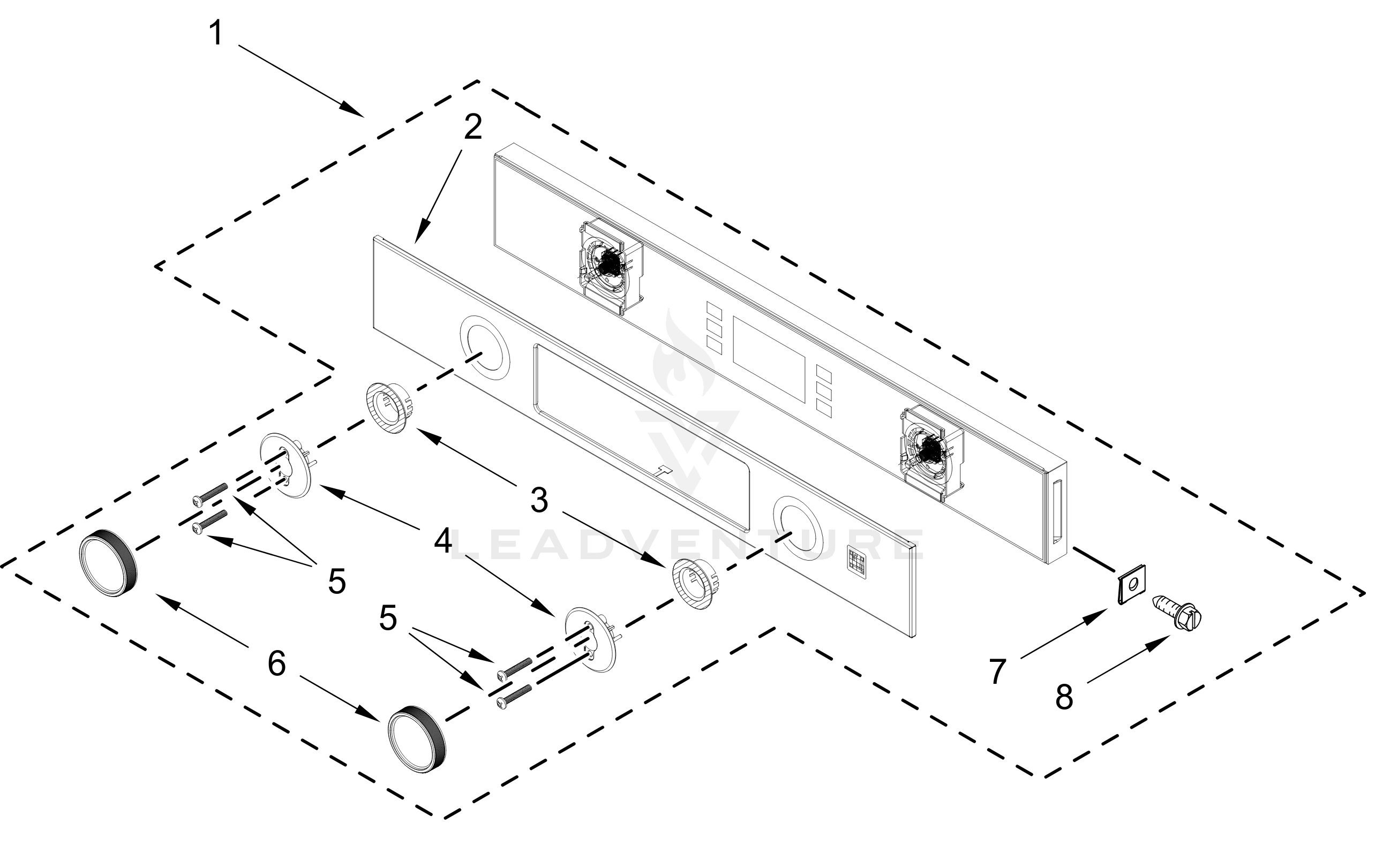 1

2

3

4

5

5

6

7

8

LEADVENTURE