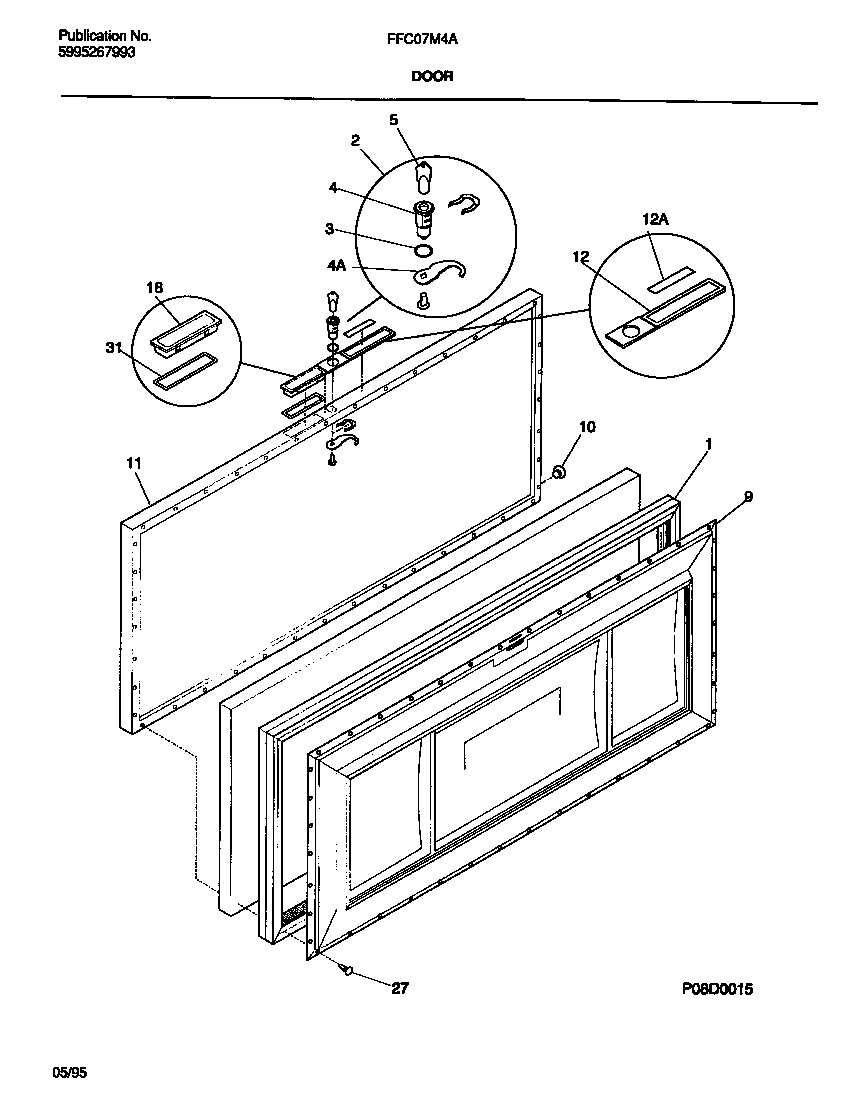 Publication No.
5995267993

FFC07M4A

DOOR

5
2
4
3
4A
12A
12
18
31
10
11
1
9
27
P08D0015

05/95