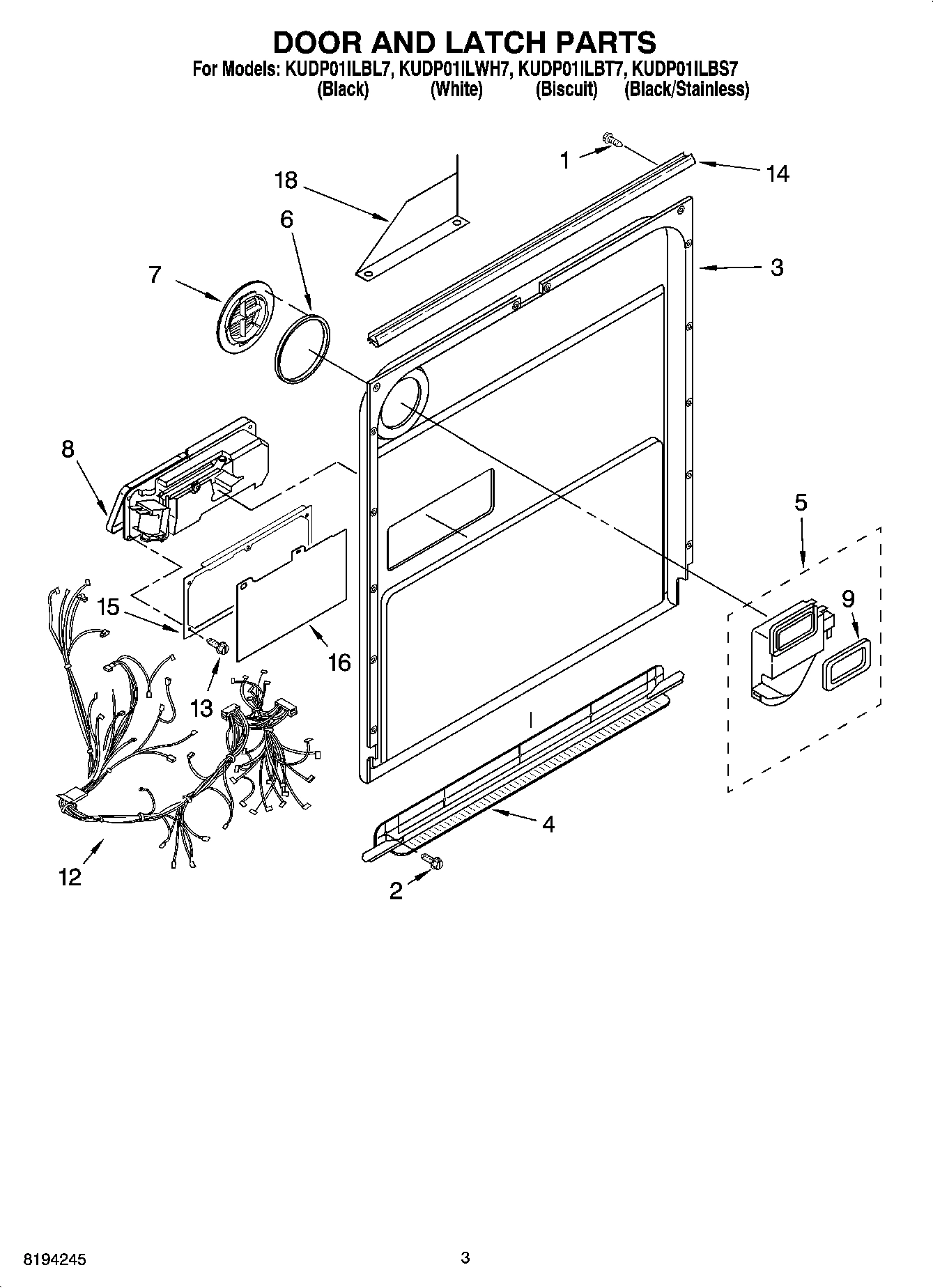 DOOR AND LATCH PARTS

For Models: KUDP01ILBL7, KUDP01ILWH7, KUDP01ILBT7, KUDP01ILBS7
(Black) (White) (Biscuit) (Black/Stainless)

1
14
18
6
3
7
8
5
9
15
16
13
12
4
2

8194245

3