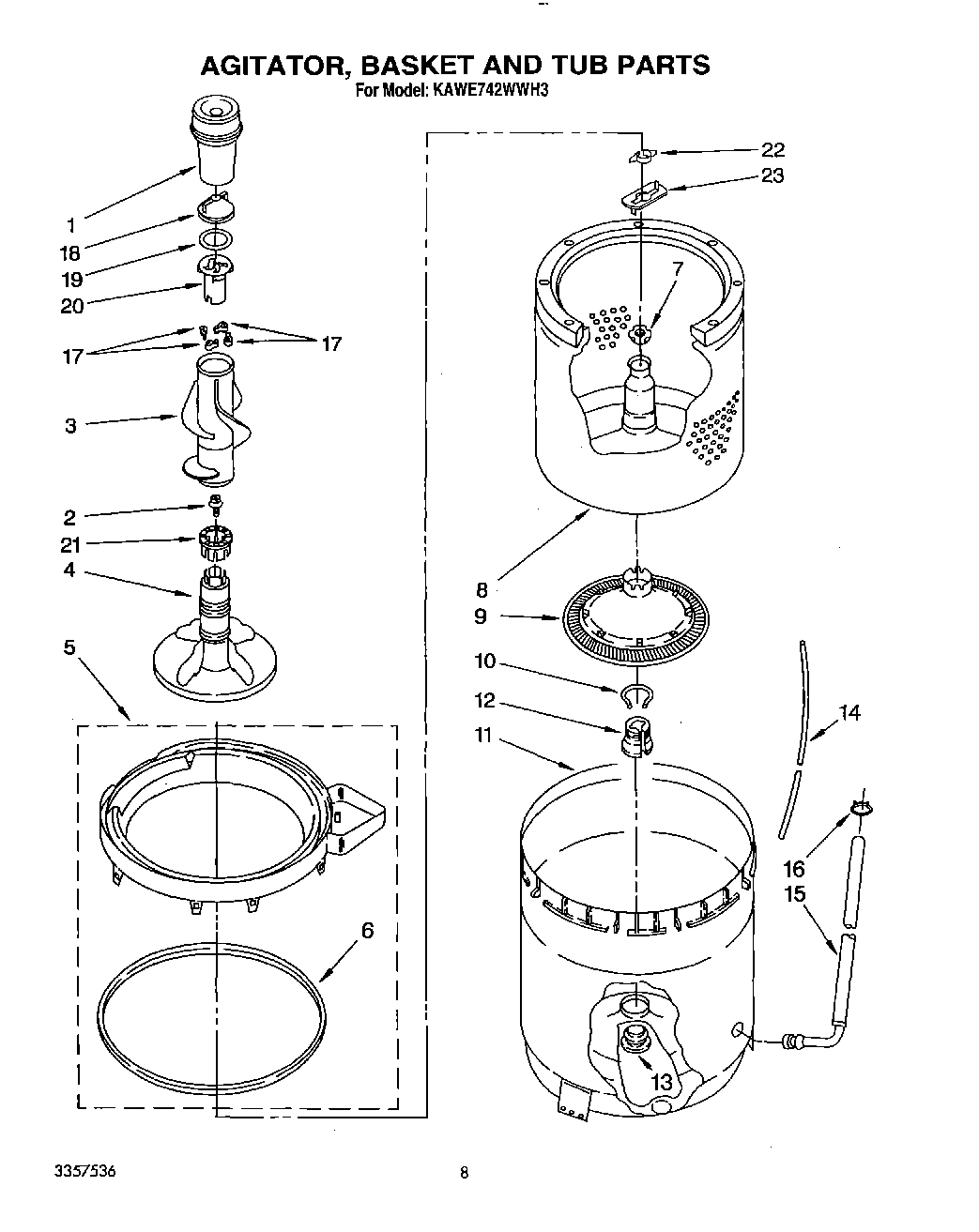 AGITATOR, BASKET AND TUB PARTS
For Model: KAWE742WWH3

1
18
19
20
17
17
3
2
21
4
5
6
22
23
7
8
9
10
12
11
14
16
15
13

3357536

8