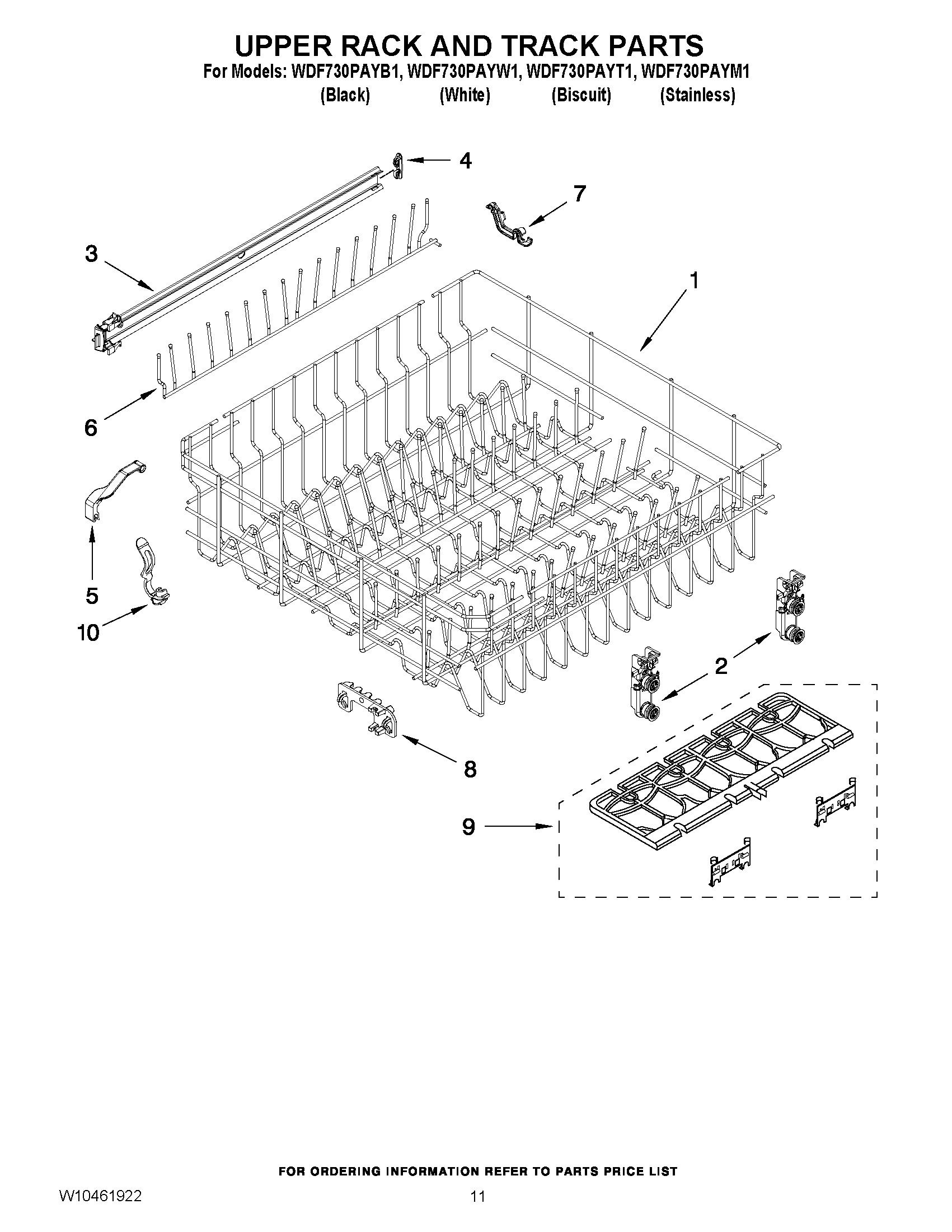 UPPER RACK AND TRACK PARTS

For Models: WDF730PAYB1, WDF730PAYW1, WDF730PAYT1, WDF730PAYM1
(Black) (White) (Biscuit) (Stainless)

4

7

3

1

6

5

10

2

8

9

FOR ORDERING INFORMATION REFER TO PARTS PRICE LIST

W10461922

11