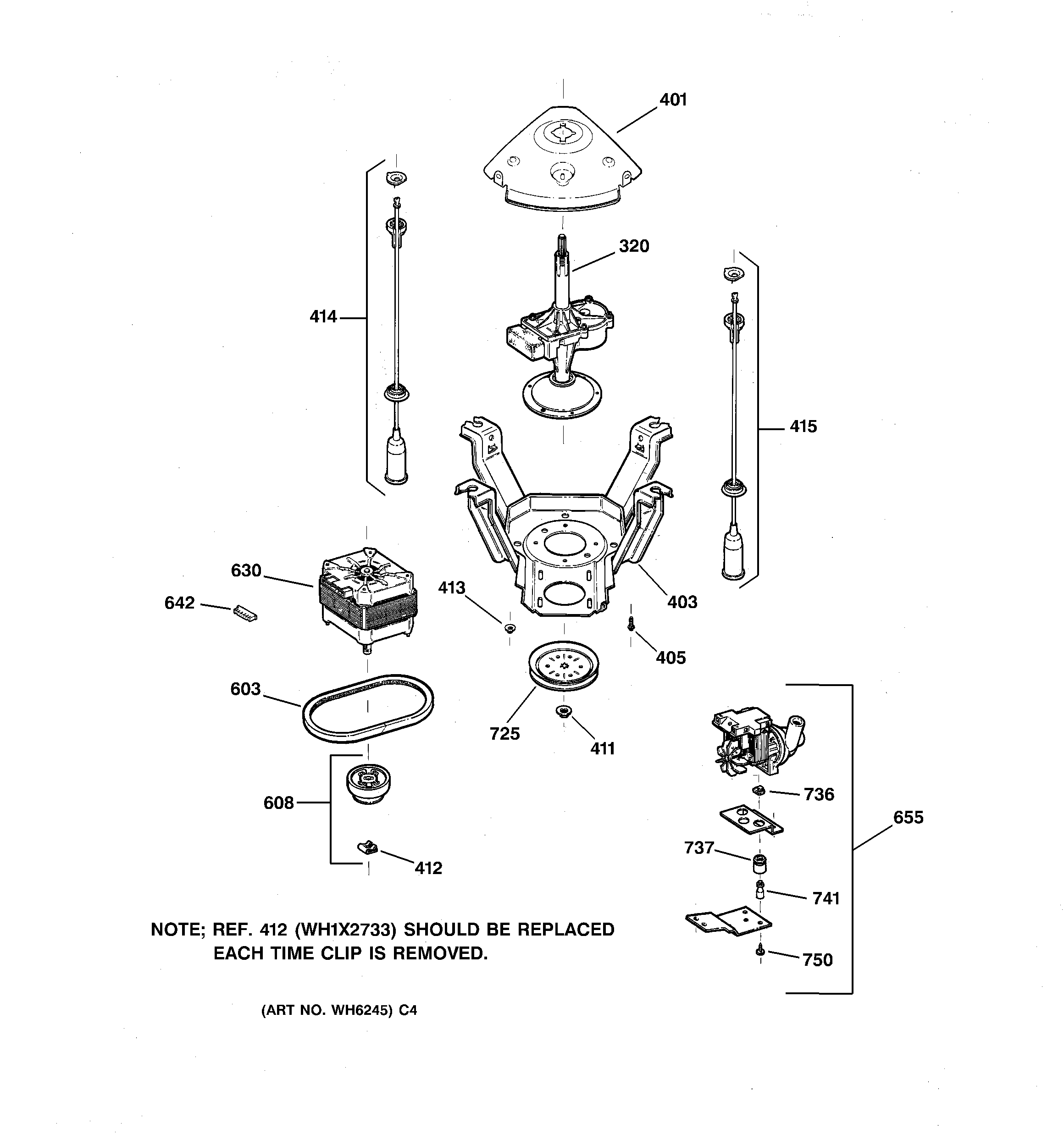 401

320

414

415

630

642

413

403

405

603

725

411

608

412

736

655

737

741

750

NOTE; REF. 412 (WH1X2733) SHOULD BE REPLACED EACH TIME CLIP IS REMOVED.

(ART NO. WH6245) C4