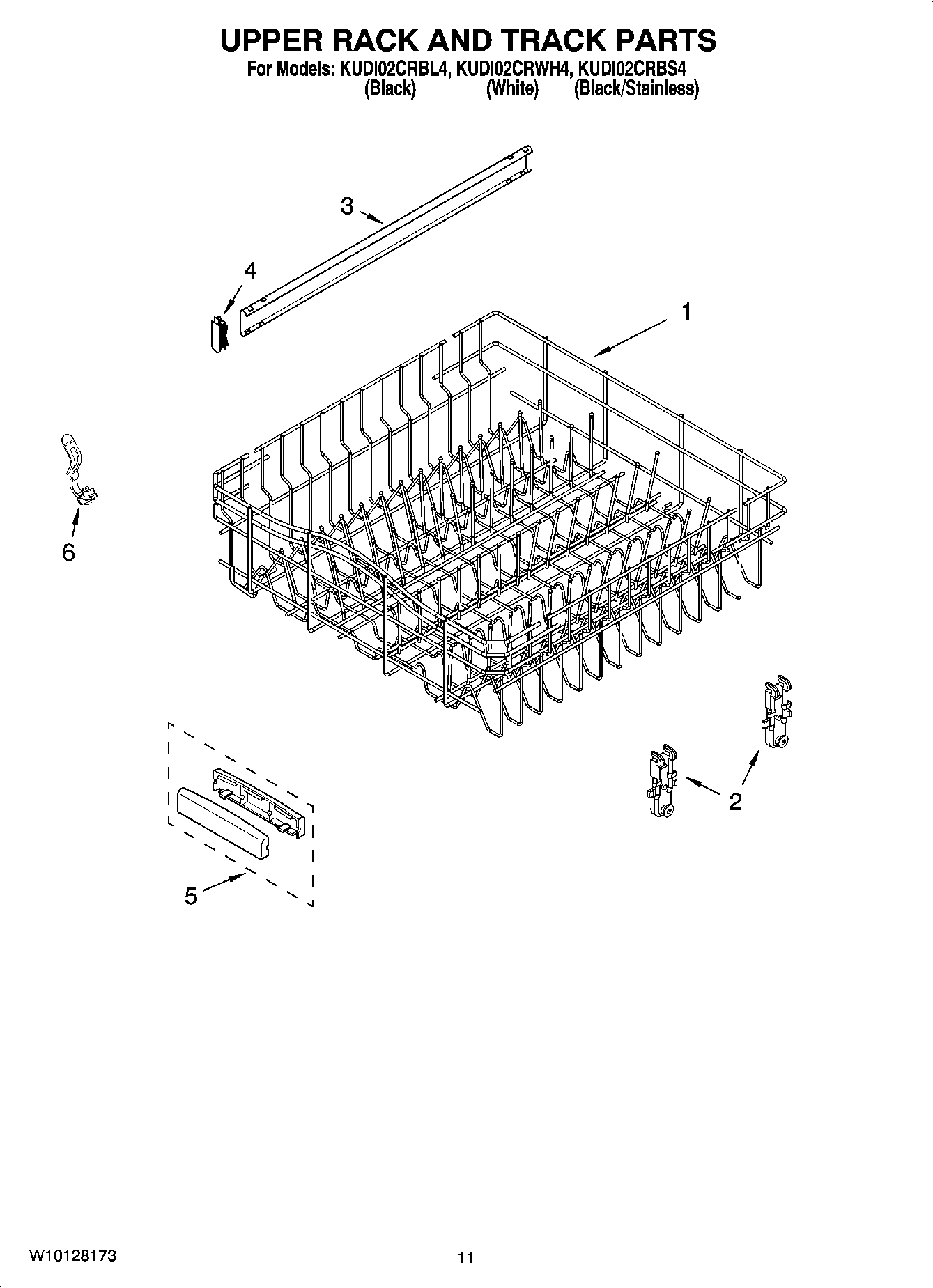 UPPER RACK AND TRACK PARTS

For Models: KUDI02CRBL4, KUDI02CRWH4, KUDI02CRBS4
(Black) (White) (Black/Stainless)

3

4

1

6

2

5

W10128173

11