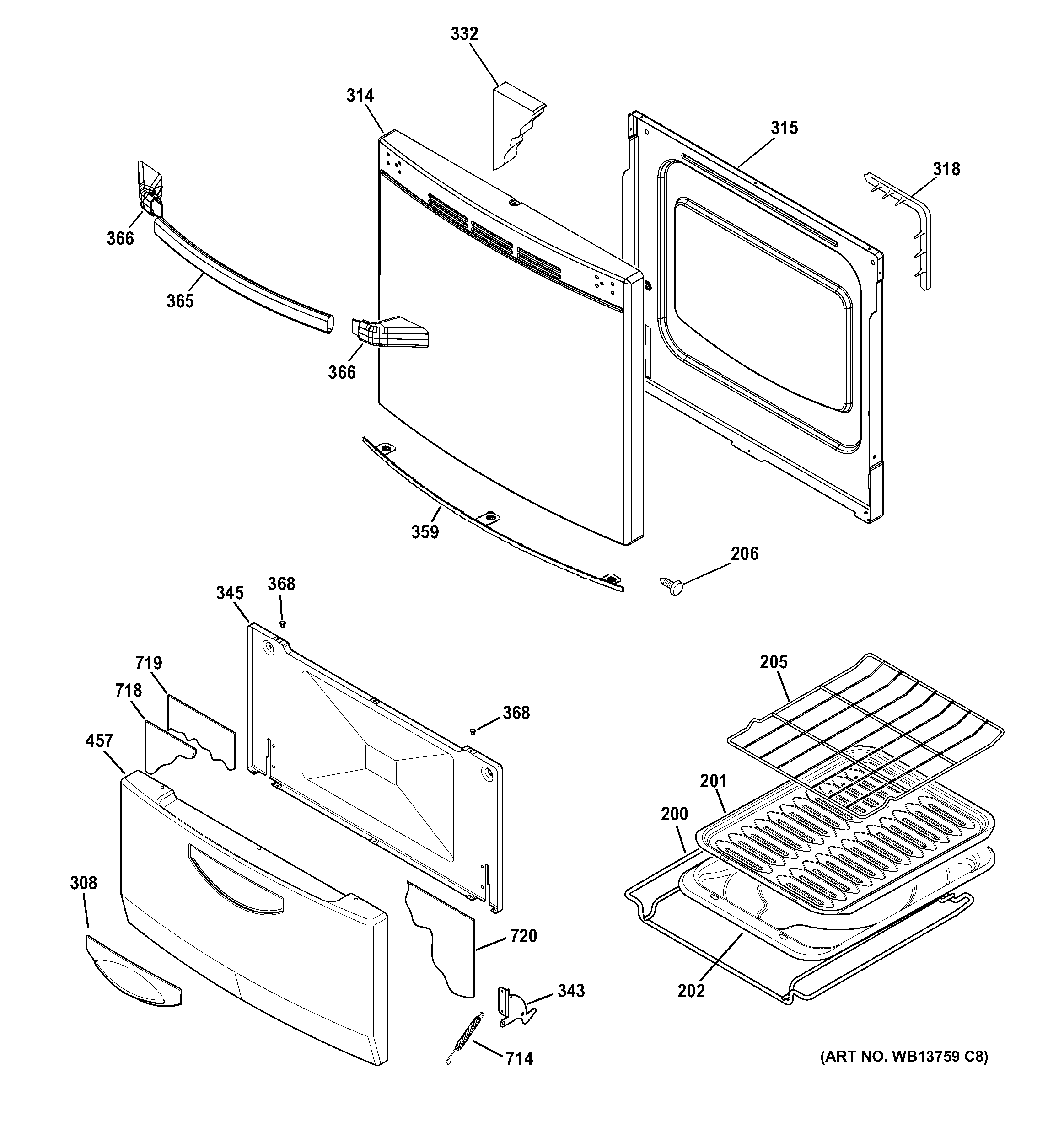 332
314
315
318
366
365
366
359
206
345
368
719
718
368
457
205
201
200
308
720
343
202
714
(ART NO. WB13759 C8)