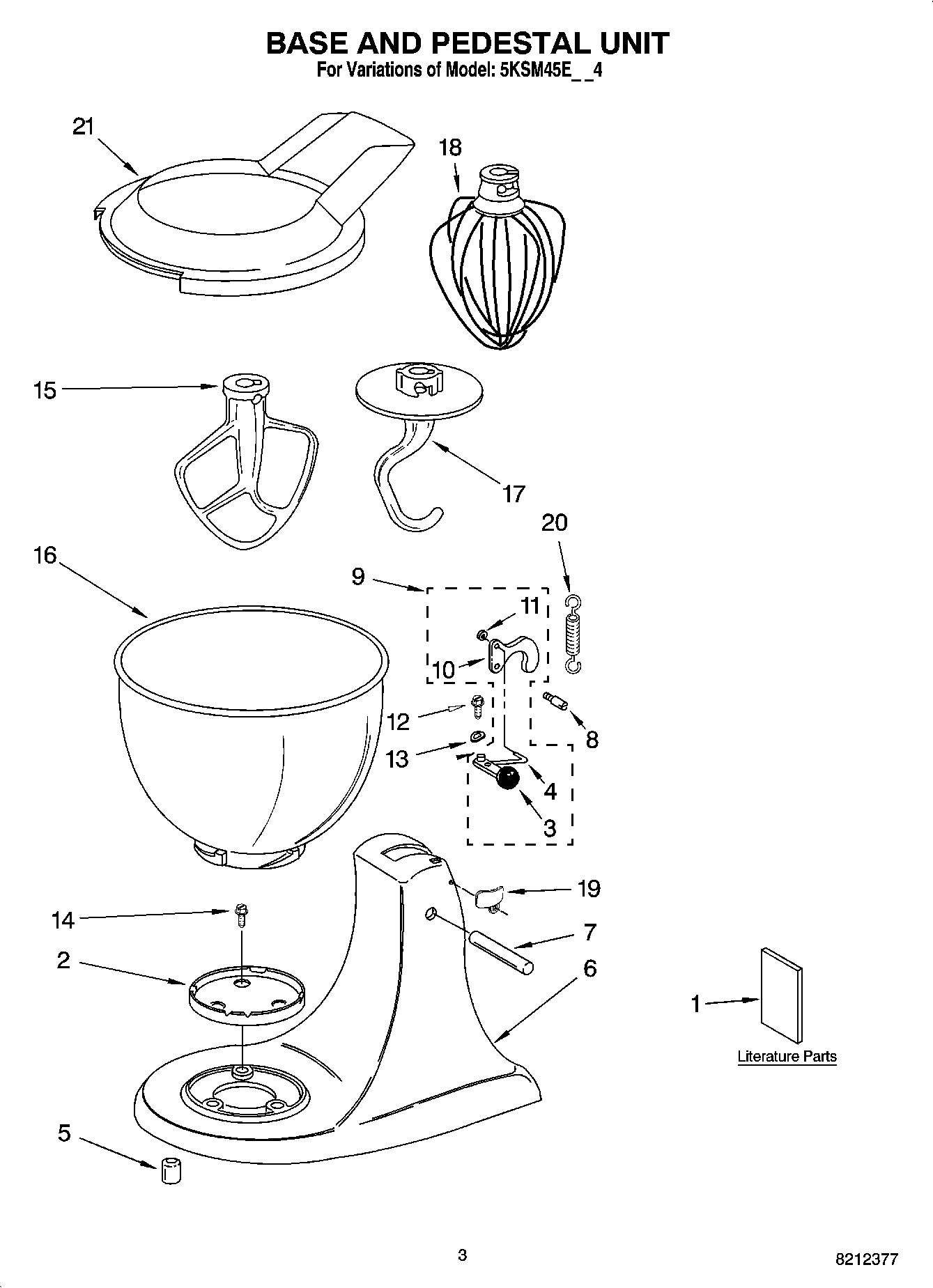 BASE AND PEDESTAL UNIT
For Variations of Model: 5KSM45E_ _4

21
18
15
17
20
16
9
11
10
12
8
13
4
3
19
14
7
2
6
1
Literature Parts
5

3

8212377